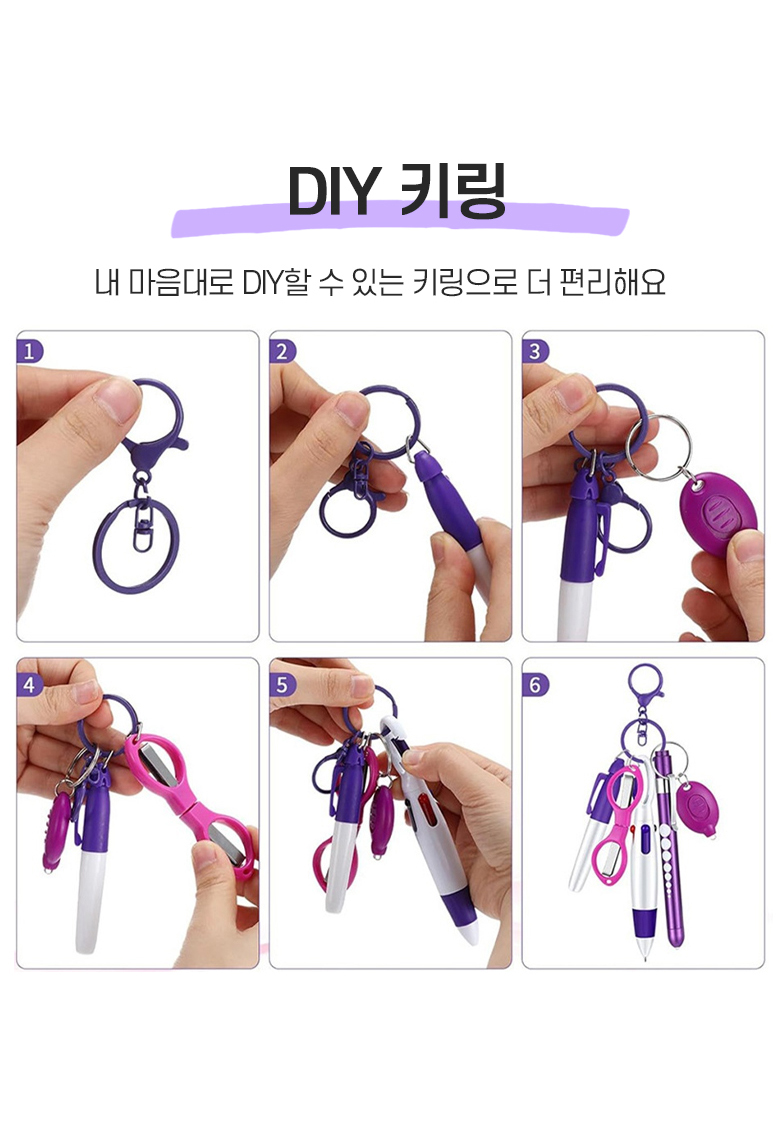 DIY 키링

내 마음대로 DIY할 수 있는 키링으로 더 편리해요

1

2

3

4

5

6