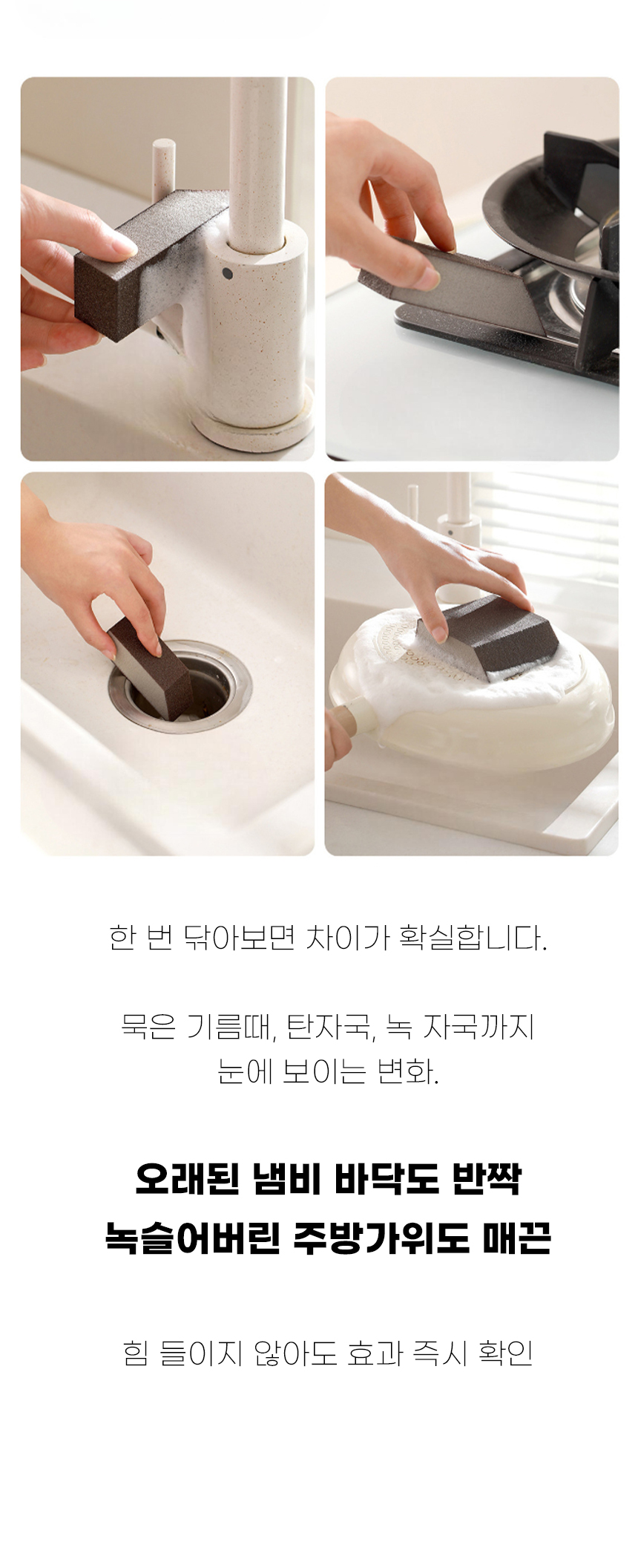 한 번 닦아보면 차이가 확실합니다.

묵은 기름때, 탄자국, 녹 자국까지
눈에 보이는 변화.

오래된 냄비 바닥도 반짝
녹슬어버린 주방가위도 매끈

힘 들이지 않아도 효과 즉시 확인