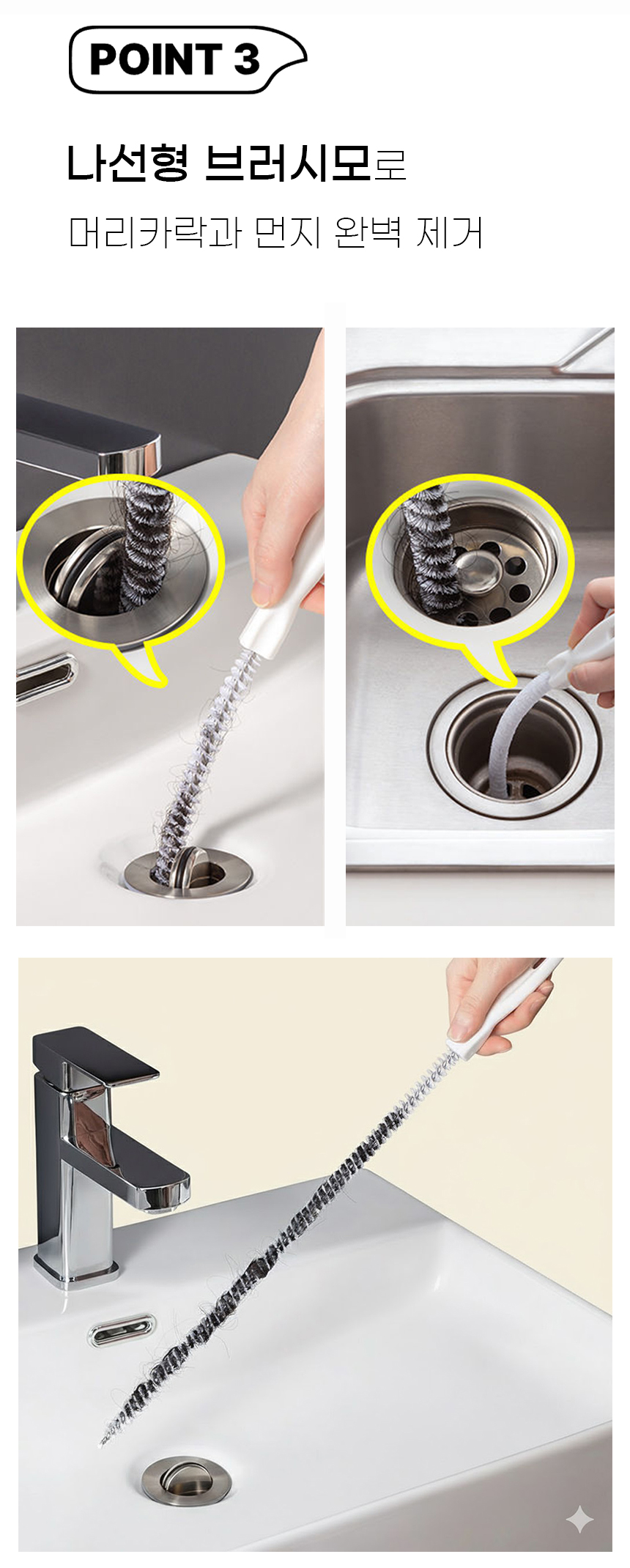 POINT 3

나선형 브러시모로

머리카락과 먼지 완벽 제거