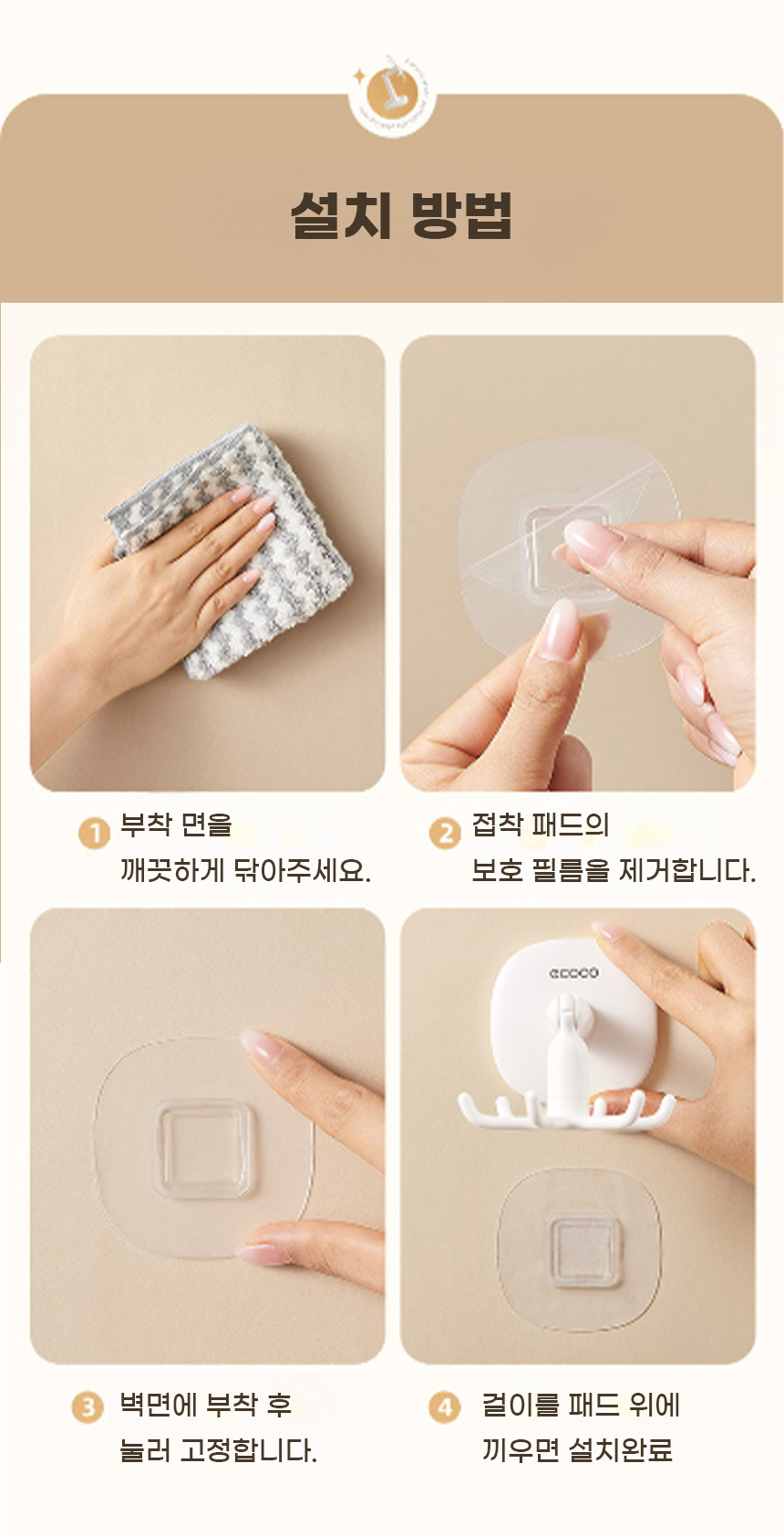 설치 방법

1 부착 면을 깨끗하게 닦아주세요.

2 접착 패드의 보호 필름을 제거합니다.

ecoco

3 벽면에 부착 후 눌러 고정합니다.

4 걸이를 패드 위에 끼우면 설치완료