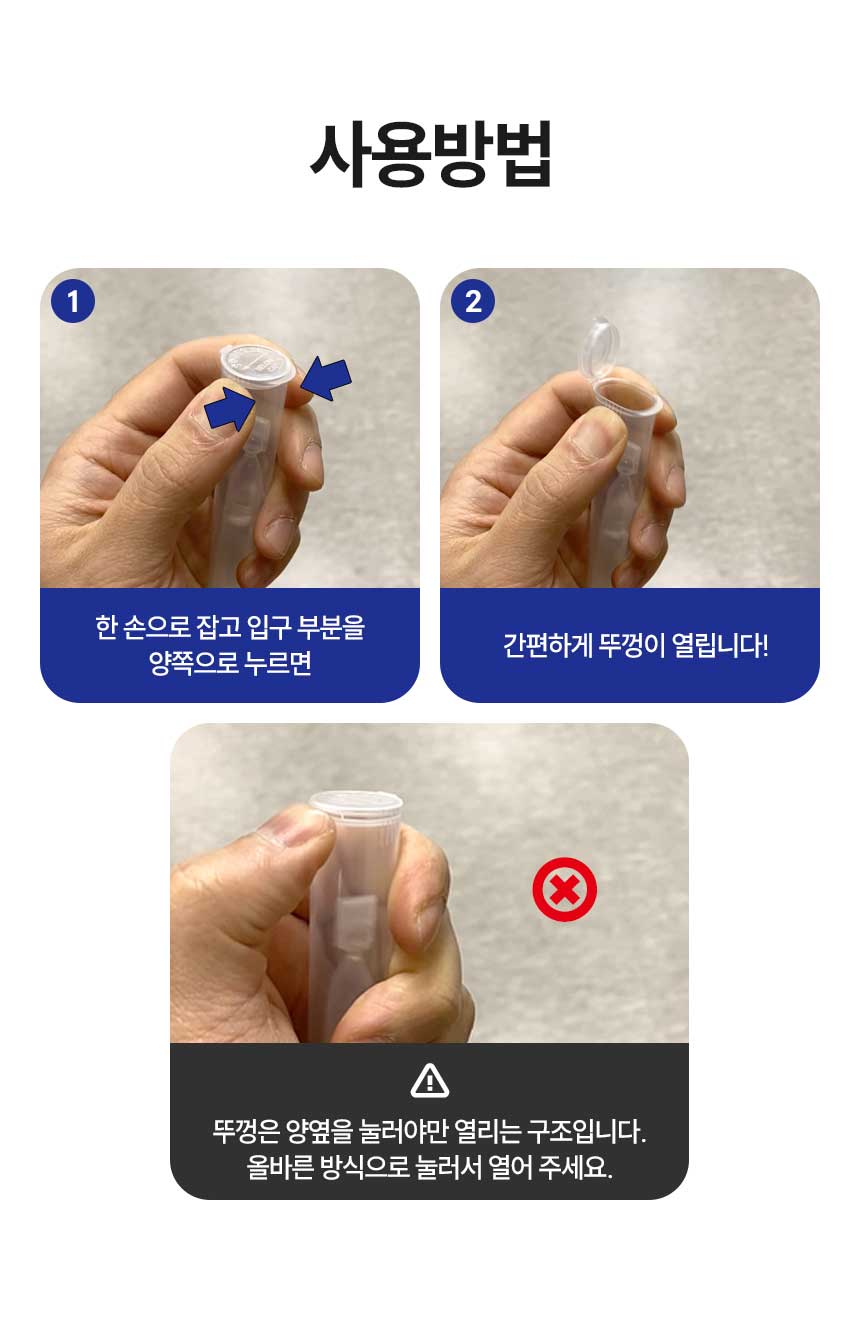 사용방법

1

한 손으로 잡고 입구 부분을 양쪽으로 누르면

2

간편하게 뚜껑이 열립니다!

뚜껑은 양옆을 눌러야만 열리는 구조입니다.
올바른 방식으로 눌러서 열어 주세요.