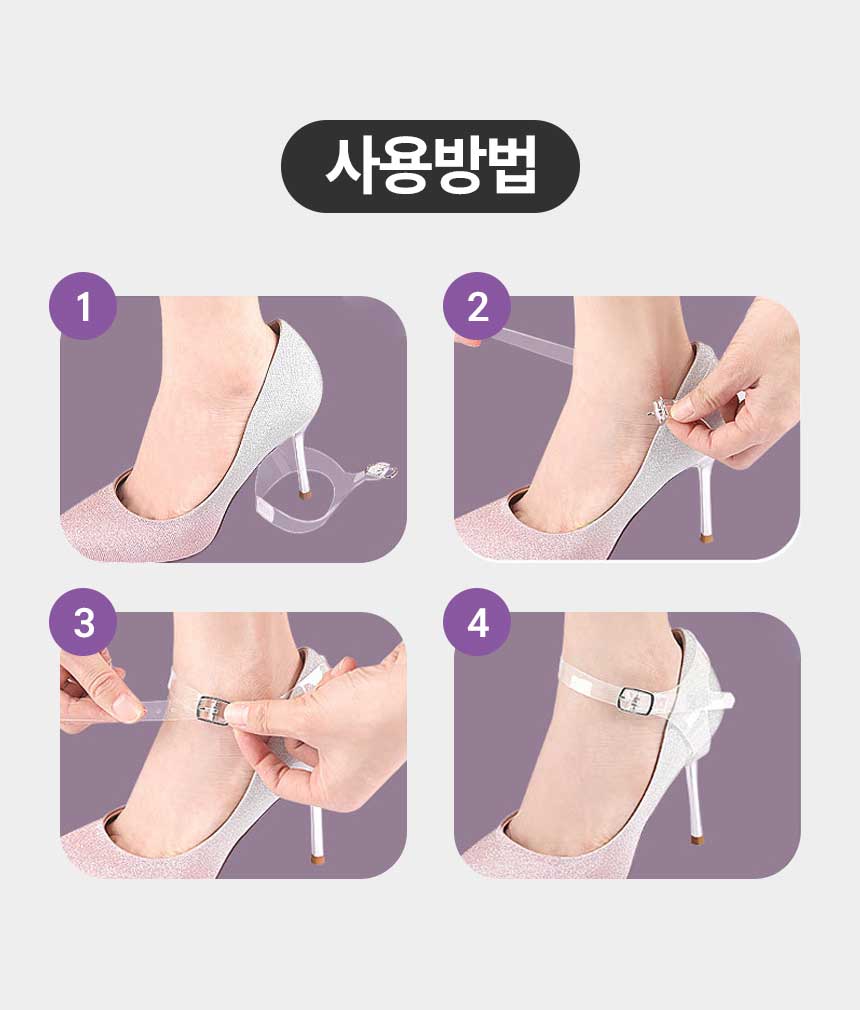 사용방법

1

2

3

4