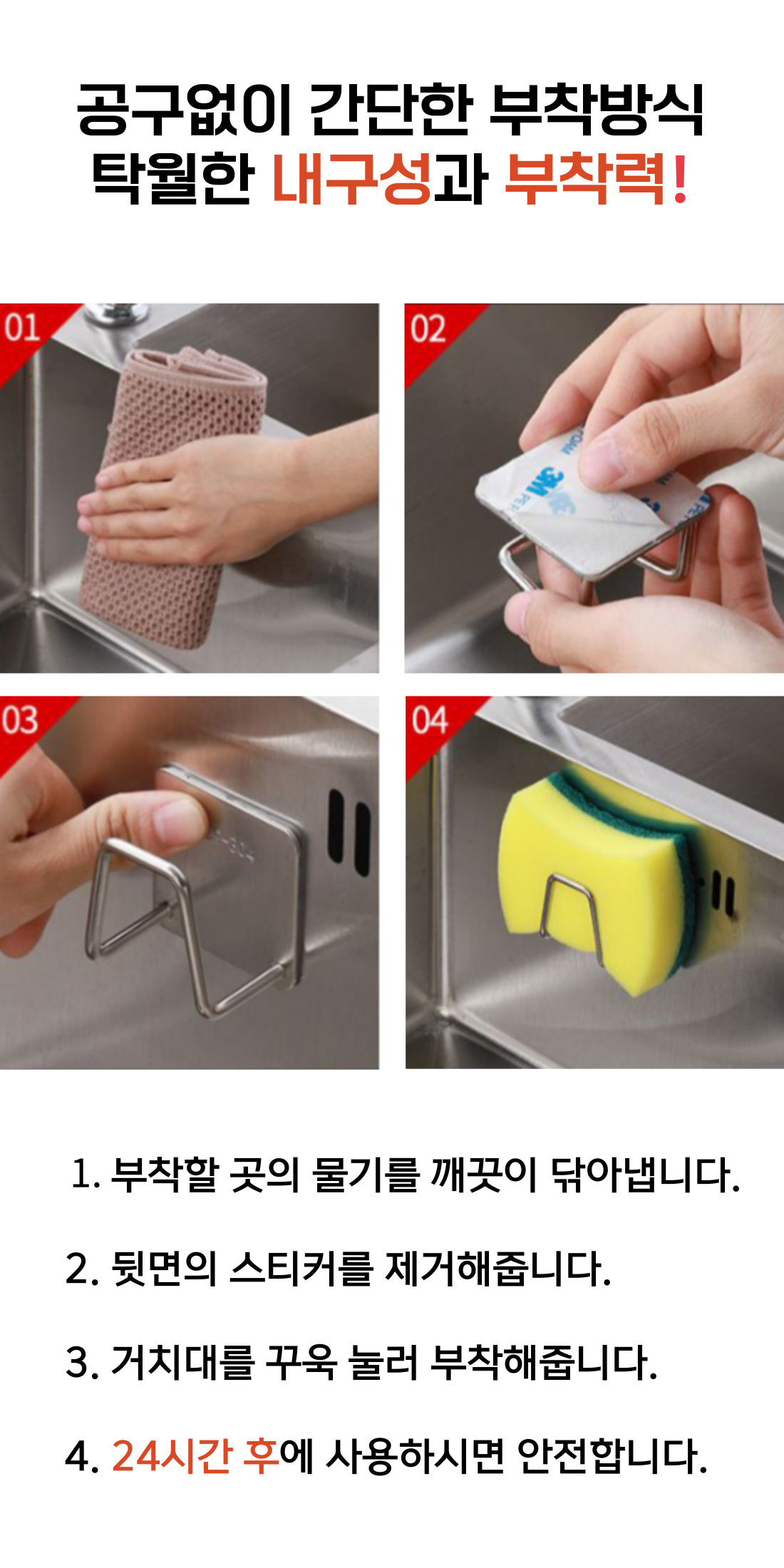 공구없이 간단한 부착방식
탁월한 내구성과 부착력!

01

02

03

04

1. 부착할 곳의 물기를 깨끗이 닦아냅니다.

2. 뒷면의 스티커를 제거해줍니다.

3. 거치대를 꾸욱 눌러 부착해줍니다.

4. 24시간 후에 사용하시면 안전합니다.