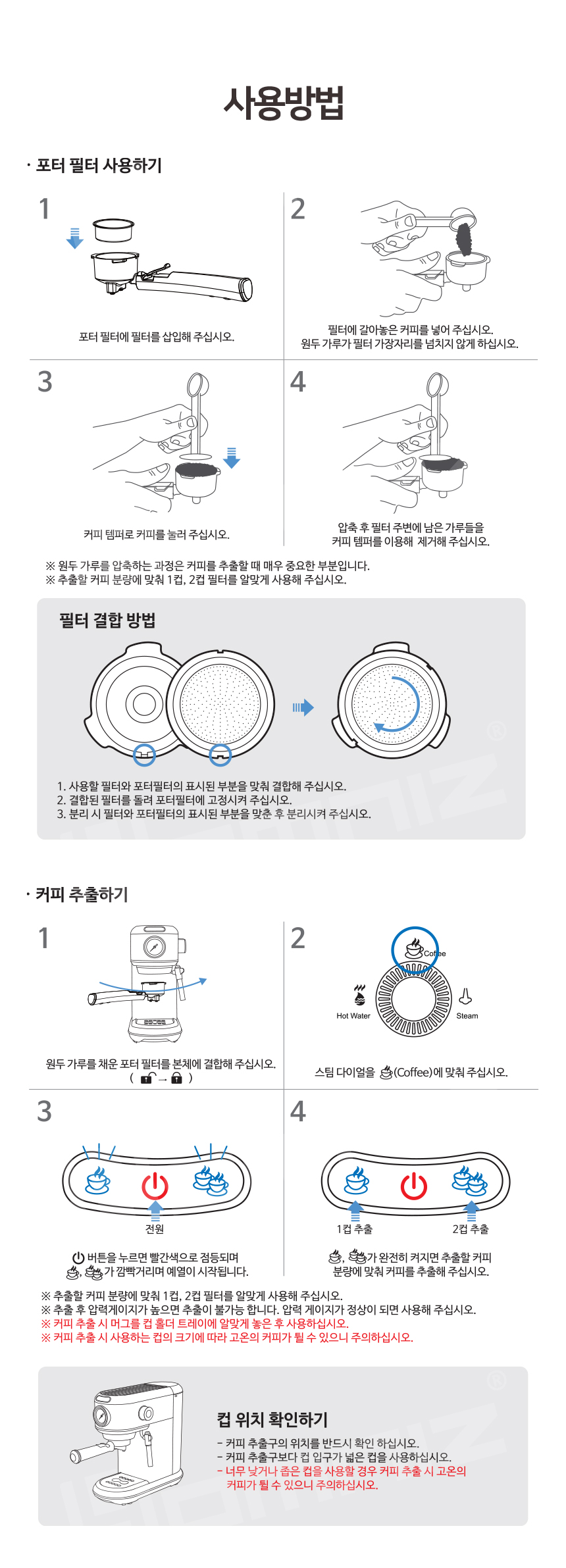 사용방법

· 포터 필터 사용하기

1

포터 필터에 필터를 삽입해 주십시오.

2

필터에 갈아놓은 커피를 넣어 주십시오.
원두 가루가 필터 가장자리를 넘치지 않게 하십시오.

3

커피 템퍼로 커피를 눌러 주십시오.

4

압축 후 필터 주변에 남은 가루들을
커피 템퍼를 이용해 제거해 주십시오.

※ 원두 가루를 압축하는 과정은 커피를 추출할 때 매우 중요한 부분입니다.
※ 추출할 커피 분량에 맞춰 1컵, 2컵 필터를 알맞게 사용해 주십시오.

필터 결합 방법

1. 사용할 필터와 포터필터의 표시된 부분을 맞춰 결합해 주십시오.
2. 결합된 필터를 돌려 포터필터에 고정시켜 주십시오.
3. 분리 시 필터와 포터필터의 표시된 부분을 맞춘 후 분리시켜 주십시오.

· 커피 추출하기

1

원두 가루를 채운 포터 필터를 본체에 결합해 주십시오.
( → )

2

Coffee
Hot Water
Steam

스팀 다이얼을 (Coffee)에 맞춰 주십시오.

3

전원

버튼을 누르면 빨간색으로 점등되며
, 가 깜빡거리며 예열이 시작됩니다.

4

1컵 추출
2컵 추출

, 가 완전히 켜지면 추출할 커피
분량에 맞춰 커피를 추출해 주십시오.

※ 추출할 커피 분량에 맞춰 1컵, 2컵 필터를 알맞게 사용해 주십시오.
※ 추출 후 압력게이지가 높으면 추출이 불가능 합니다. 압력 게이지가 정상이 되면 사용해 주십시오.
※ 커피 추출 시 머그를 컵 홀더 트레이에 알맞게 놓은 후 사용하십시오.
※ 커피 추출 시 사용하는 컵의 크기에 따라 고온의 커피가 튈 수 있으니 주의하십시오.

컵 위치 확인하기

- 커피 추출구의 위치를 반드시 확인 하십시오.
- 커피 추출구보다 컵 입구가 넓은 컵을 사용하십시오.
- 너무 낮거나 좁은 컵을 사용할 경우 커피 추출 시 고온의 커피가 튈 수 있으니 주의하십시오.