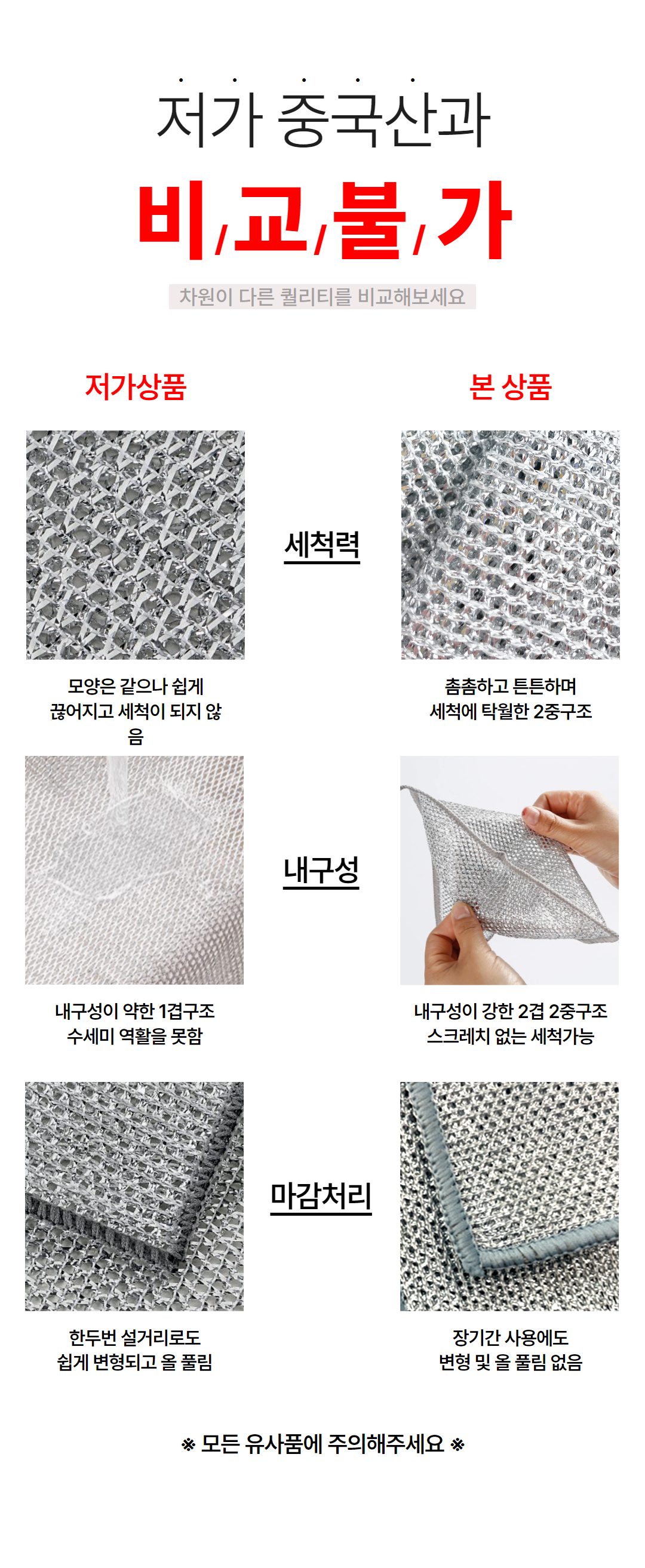 저가 중국산과

비/교/불/가

차원이 다른 퀄리티를 비교해보세요

저가상품

본 상품

세척력

모양은 같으나 쉽게 끊어지고 세척이 되지 않음

촘촘하고 튼튼하며 세척에 탁월한 2중구조

내구성

내구성이 약한 1겹구조 수세미 역활을 못함

내구성이 강한 2겹 2중구조 스크레치 없는 세척가능

마감처리

한두번 설거리로도 쉽게 변형되고 올 풀림

장기간 사용에도 변형 및 올 풀림 없음

※ 모든 유사품에 주의해주세요 ※