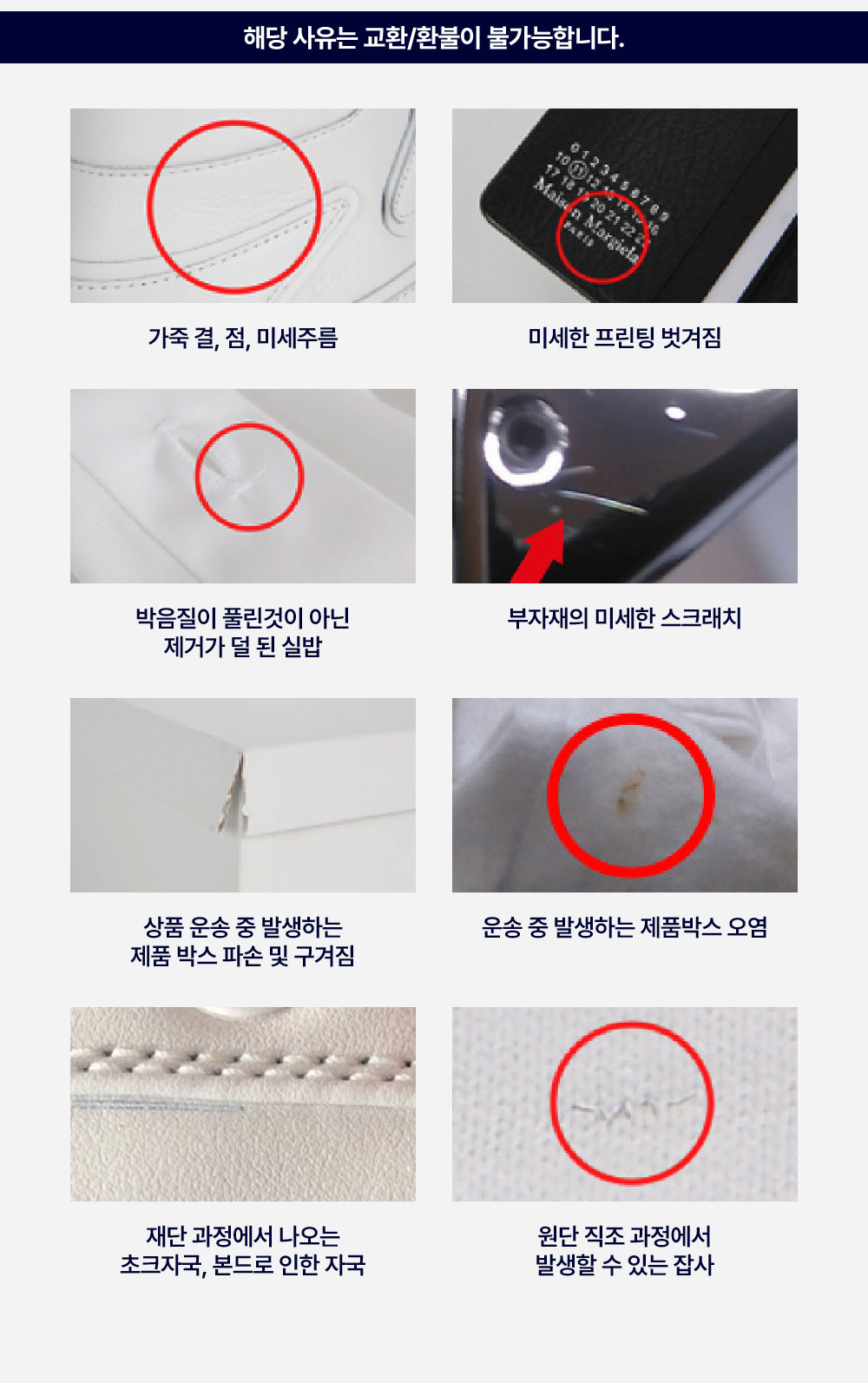 해당 사유는 교환/환불이 불가능합니다.

가죽 결, 점, 미세주름

0 1 2 3 4 5 6 7 8 9 10 11 12 13 14 15 16 17 18 19 20 21 22 23 Maison Margiela PARIS

미세한 프린팅 벗겨짐

박음질이 풀린것이 아닌 제거가 덜 된 실밥

부자재의 미세한 스크래치

상품 운송 중 발생하는 제품 박스 파손 및 구겨짐

운송 중 발생하는 제품박스 오염

재단 과정에서 나오는 초크자국, 본드로 인한 자국

원단 직조 과정에서 발생할 수 있는 잡사