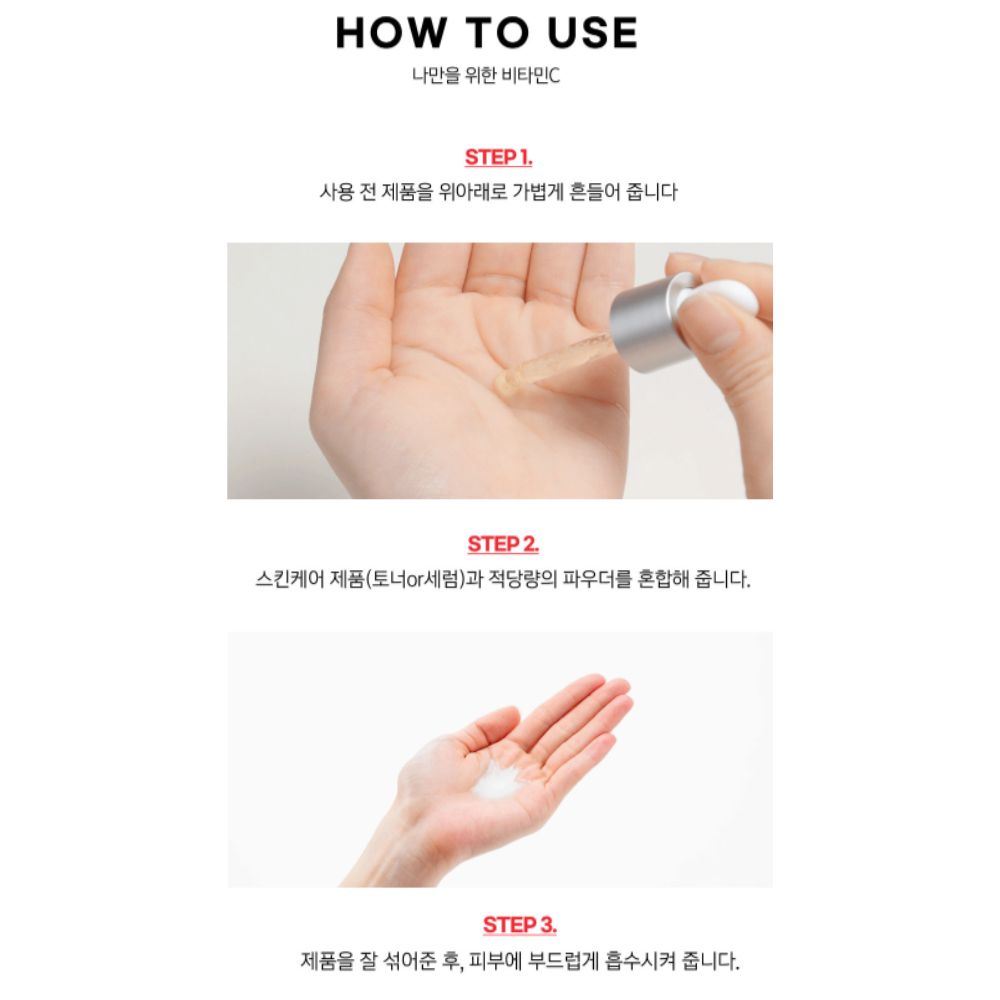 HOW TO USE

나만을 위한 비타민C

STEP 1.

사용 전 제품을 위아래로 가볍게 흔들어 줍니다

STEP 2.

스킨케어 제품(토너or세럼)과 적당량의 파우더를 혼합해 줍니다.

STEP 3.

제품을 잘 섞어준 후, 피부에 부드럽게 흡수시켜 줍니다.