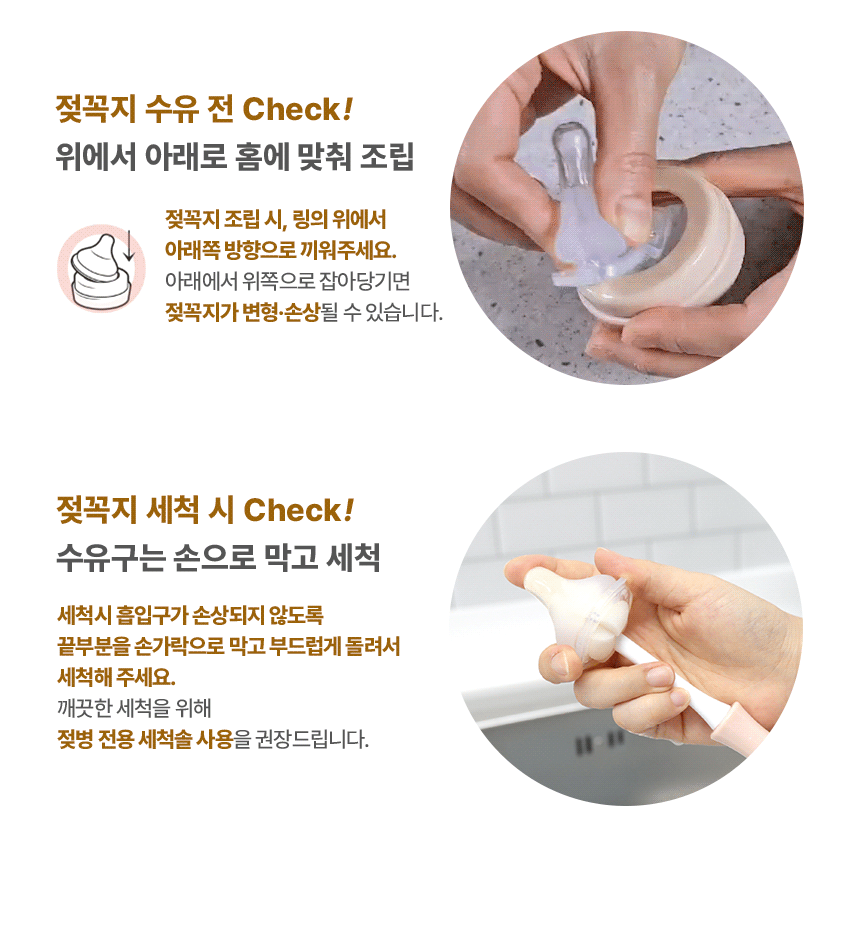 젖꼭지 수유 전 Check!
위에서 아래로 홈에 맞춰 조립

젖꼭지 조립 시, 링의 위에서 아래쪽 방향으로 끼워주세요. 아래에서 위쪽으로 잡아당기면 젖꼭지가 변형·손상될 수 있습니다.

젖꼭지 세척 시 Check!
수유구는 손으로 막고 세척

세척시 흡입구가 손상되지 않도록 끝부분을 손가락으로 막고 부드럽게 돌려서 세척해 주세요. 깨끗한 세척을 위해 젖병 전용 세척솔 사용을 권장드립니다.