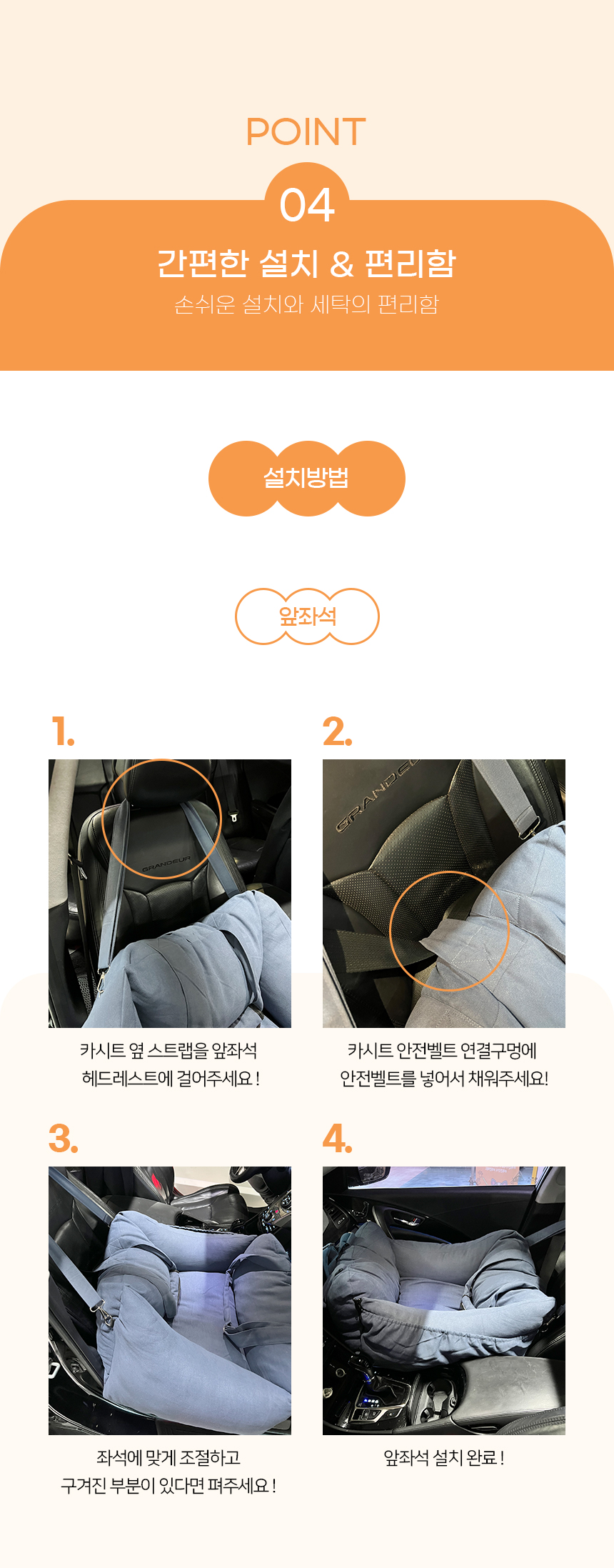 POINT

04

간편한 설치 & 편리함

손쉬운 설치와 세탁의 편리함

설치방법

앞좌석

1.

GRANDEUR

카시트 옆 스트랩을 앞좌석 헤드레스트에 걸어주세요 !

2.

GRANDEUR

카시트 안전벨트 연결구멍에 안전벨트를 넣어서 채워주세요!

3.

좌석에 맞게 조절하고 구겨진 부분이 있다면 펴주세요 !

4.

앞좌석 설치 완료 !