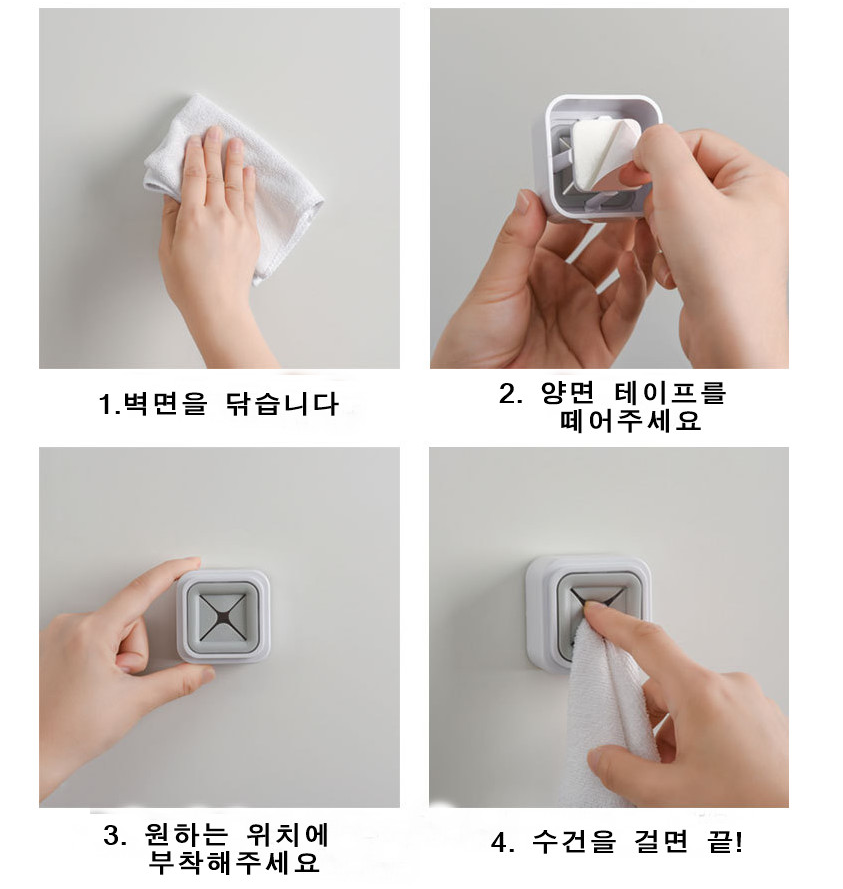 1.벽면을 닦습니다

2. 양면 테이프를 떼어주세요

3. 원하는 위치에 부착해주세요

4. 수건을 걸면 끝!