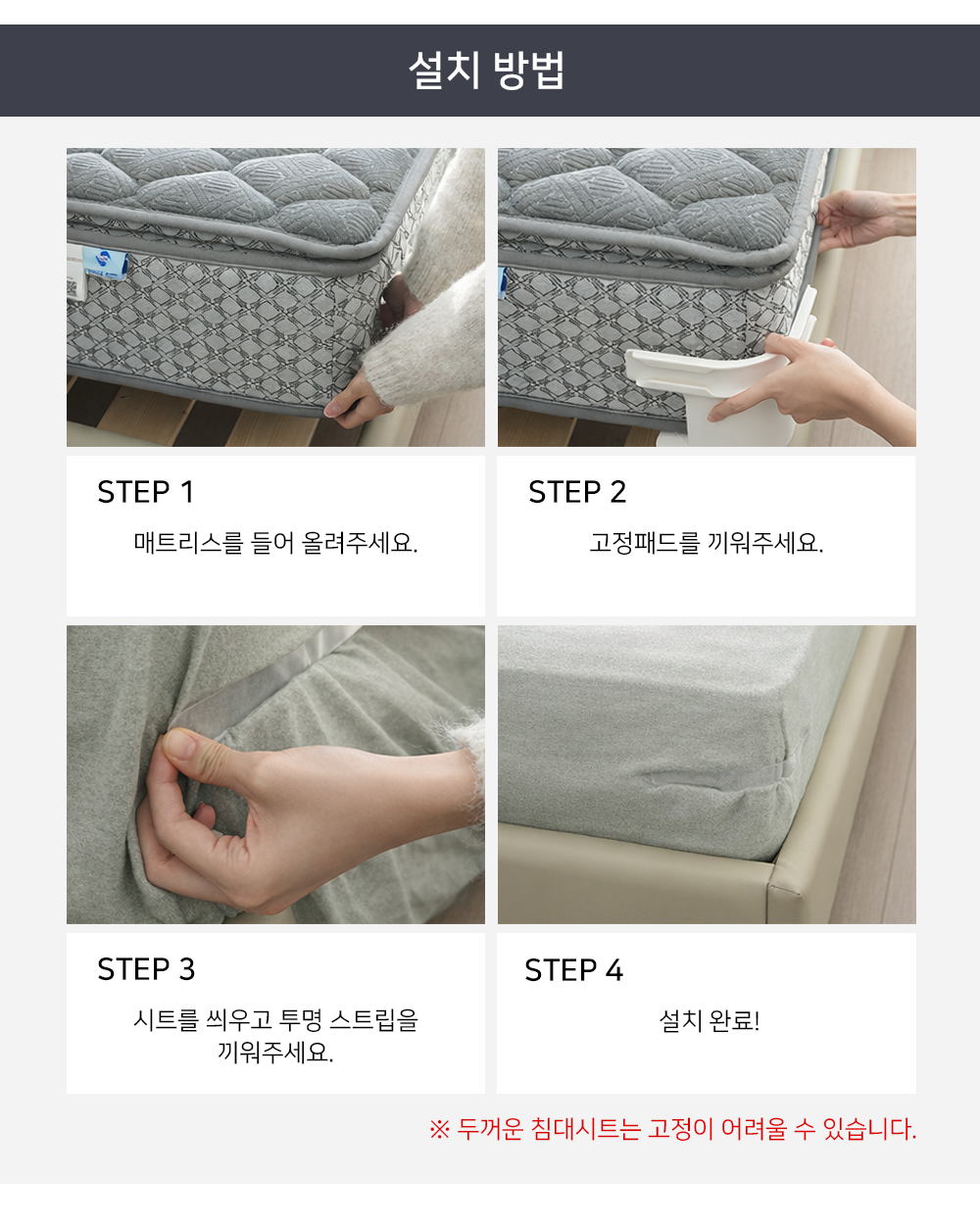 설치 방법

STEP 1

매트리스를 들어 올려주세요.

STEP 2

고정패드를 끼워주세요.

STEP 3

시트를 씌우고 투명 스트립을 끼워주세요.

STEP 4

설치 완료!

※ 두꺼운 침대시트는 고정이 어려울 수 있습니다.