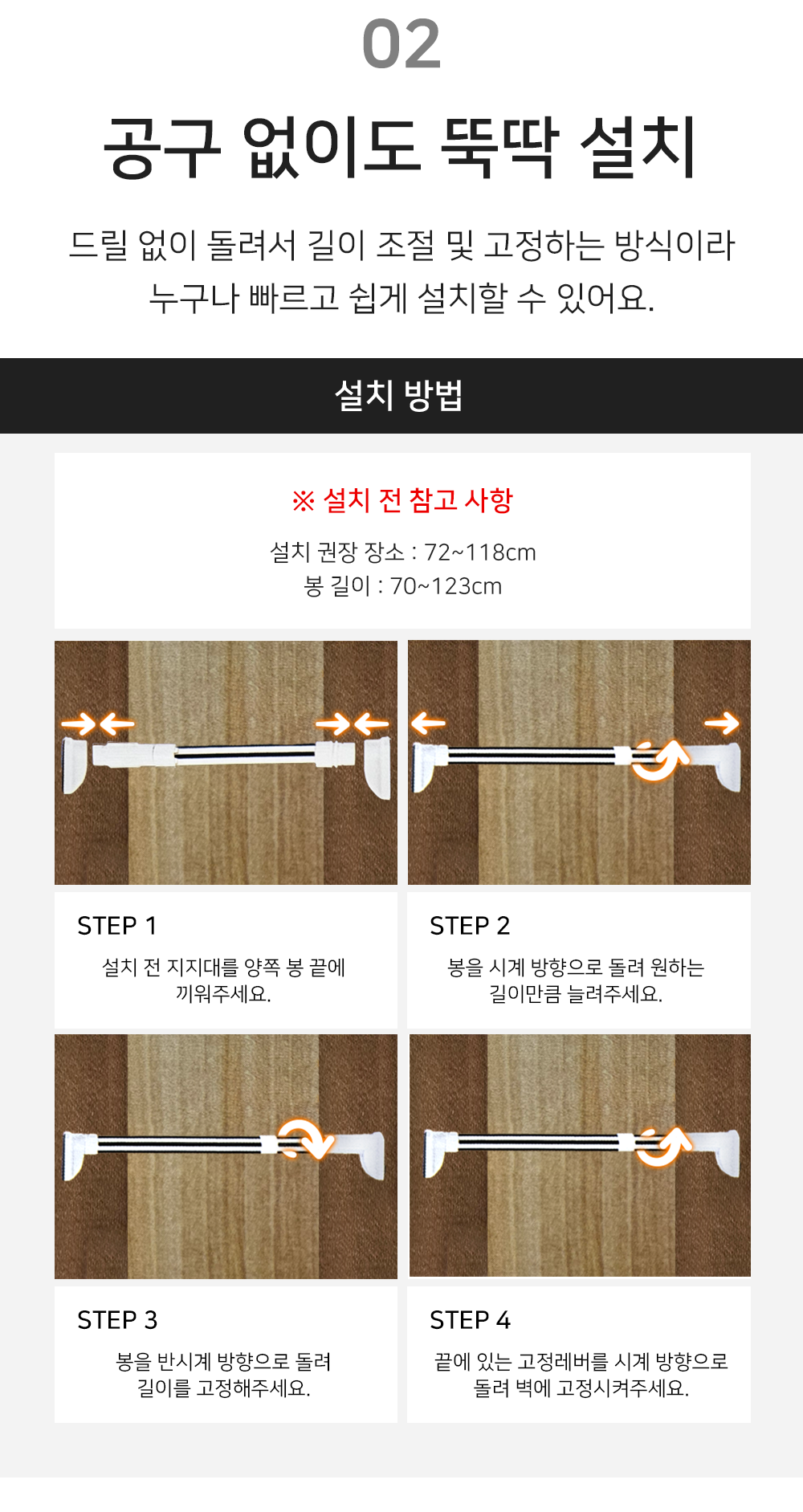 02

공구 없이도 뚝딱 설치

드릴 없이 돌려서 길이 조절 및 고정하는 방식이라
누구나 빠르고 쉽게 설치할 수 있어요.

설치 방법

※ 설치 전 참고 사항

설치 권장 장소 : 72~118cm
봉 길이 : 70~123cm

STEP 1

설치 전 지지대를 양쪽 봉 끝에
끼워주세요.

STEP 2

봉을 시계 방향으로 돌려 원하는
길이만큼 늘려주세요.

STEP 3

봉을 반시계 방향으로 돌려
길이를 고정해주세요.

STEP 4

끝에 있는 고정레버를 시계 방향으로
돌려 벽에 고정시켜주세요.