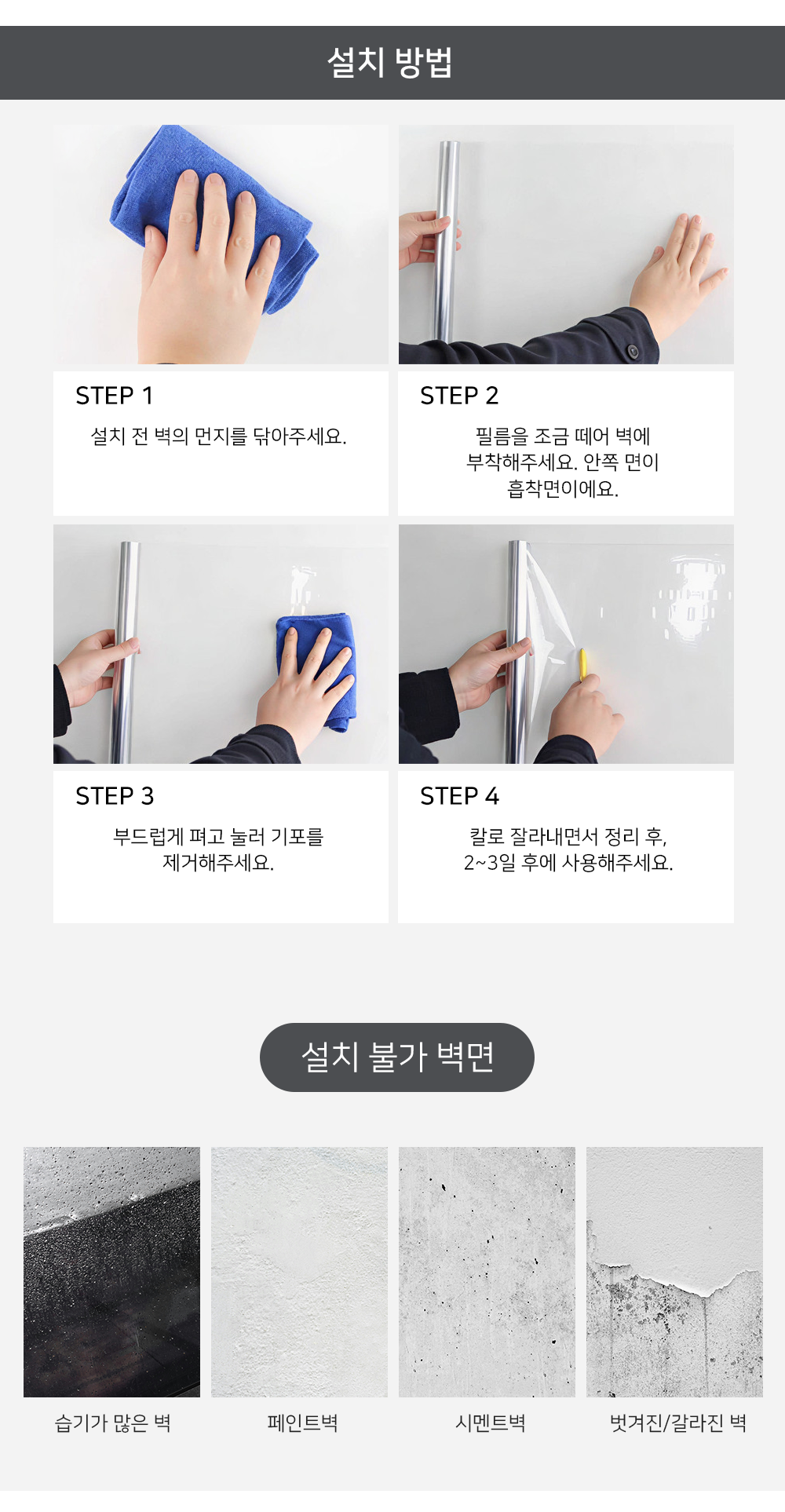 설치 방법

STEP 1

설치 전 벽의 먼지를 닦아주세요.

STEP 2

필름을 조금 떼어 벽에 부착해주세요. 안쪽 면이 흡착면이에요.

STEP 3

부드럽게 펴고 눌러 기포를 제거해주세요.

STEP 4

칼로 잘라내면서 정리 후, 2~3일 후에 사용해주세요.

설치 불가 벽면

습기가 많은 벽

페인트벽

시멘트벽

벗겨진/갈라진 벽