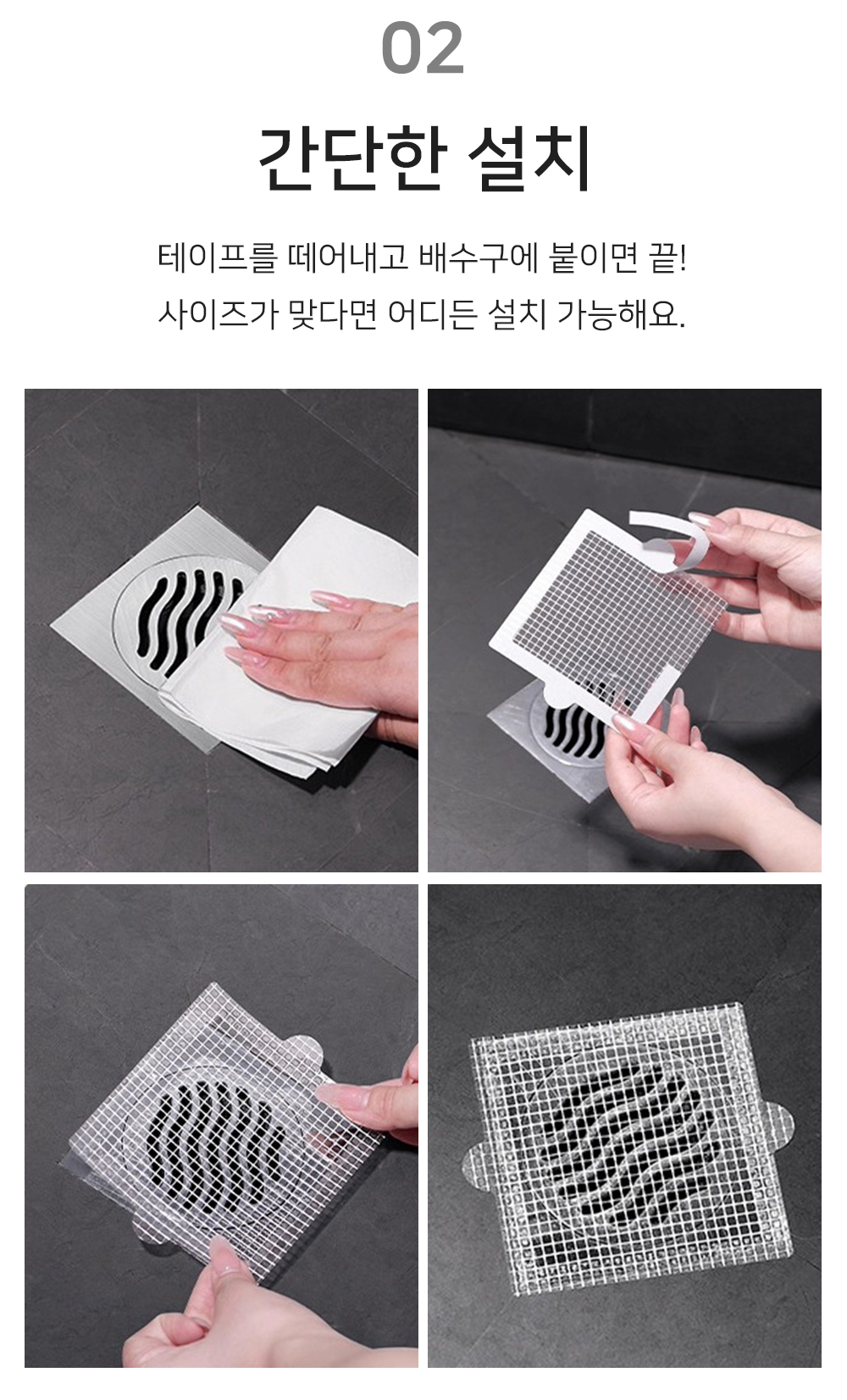 02

간단한 설치

테이프를 떼어내고 배수구에 붙이면 끝!
사이즈가 맞다면 어디든 설치 가능해요.