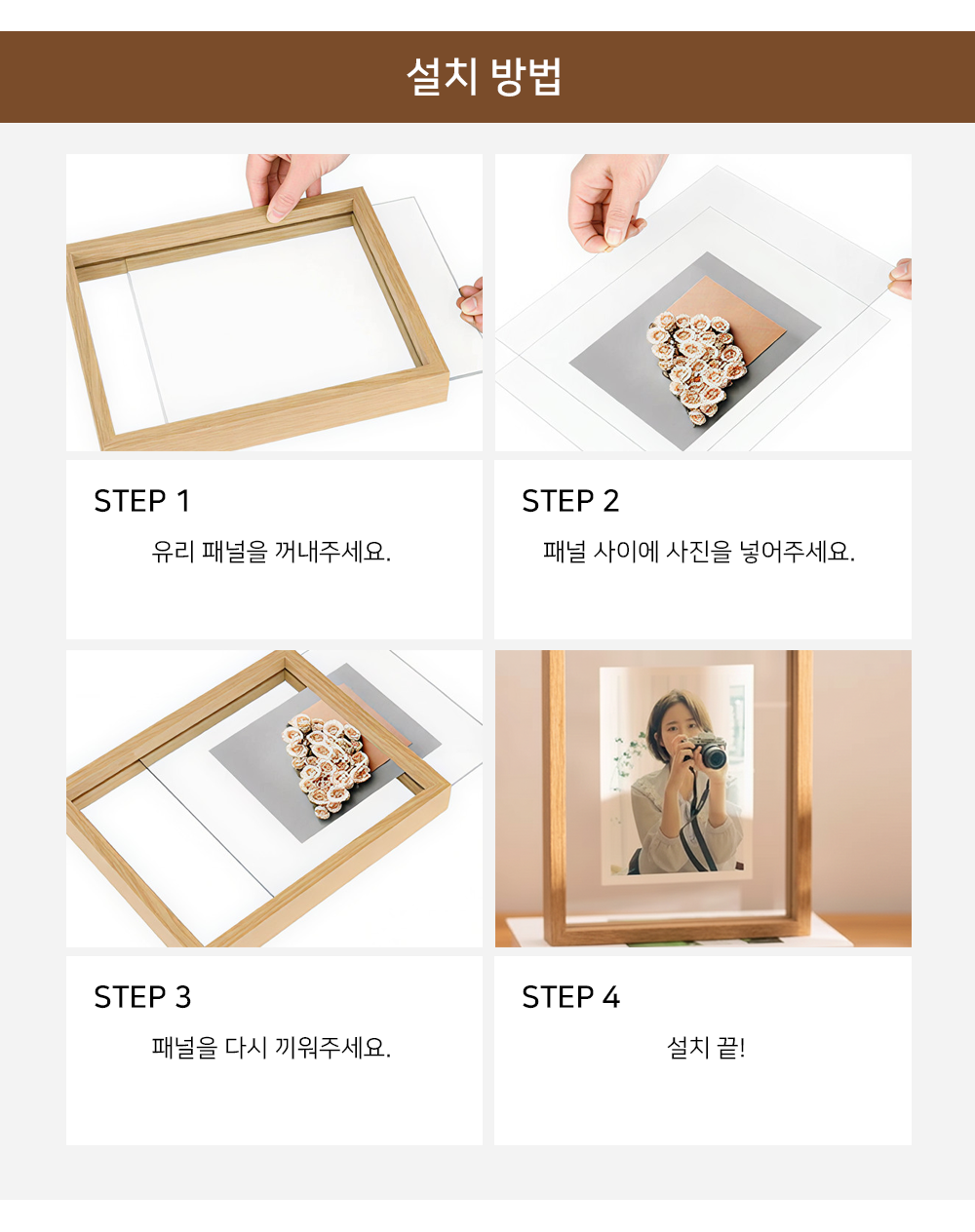 설치 방법

STEP 1

유리 패널을 꺼내주세요.

STEP 2

패널 사이에 사진을 넣어주세요.

STEP 3

패널을 다시 끼워주세요.

STEP 4

설치 끝!