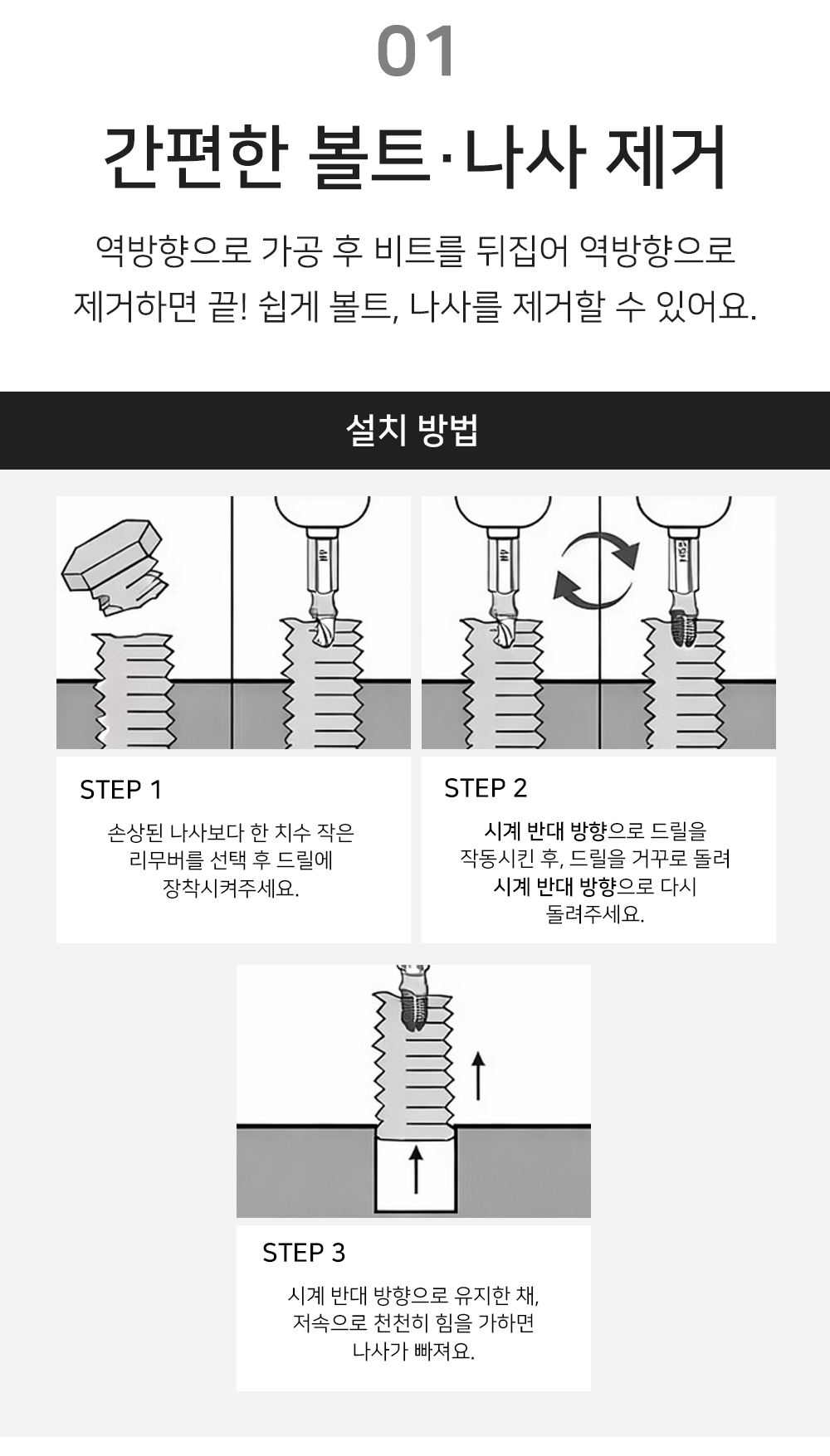 01

간편한 볼트·나사 제거

역방향으로 가공 후 비트를 뒤집어 역방향으로 제거하면 끝! 쉽게 볼트, 나사를 제거할 수 있어요.

설치 방법

STEP 1

손상된 나사보다 한 치수 작은 리무버를 선택 후 드릴에 장착시켜주세요.

STEP 2

시계 반대 방향으로 드릴을 작동시킨 후, 드릴을 거꾸로 돌려 시계 반대 방향으로 다시 돌려주세요.

STEP 3

시계 반대 방향으로 유지한 채, 저속으로 천천히 힘을 가하면 나사가 빠져요.