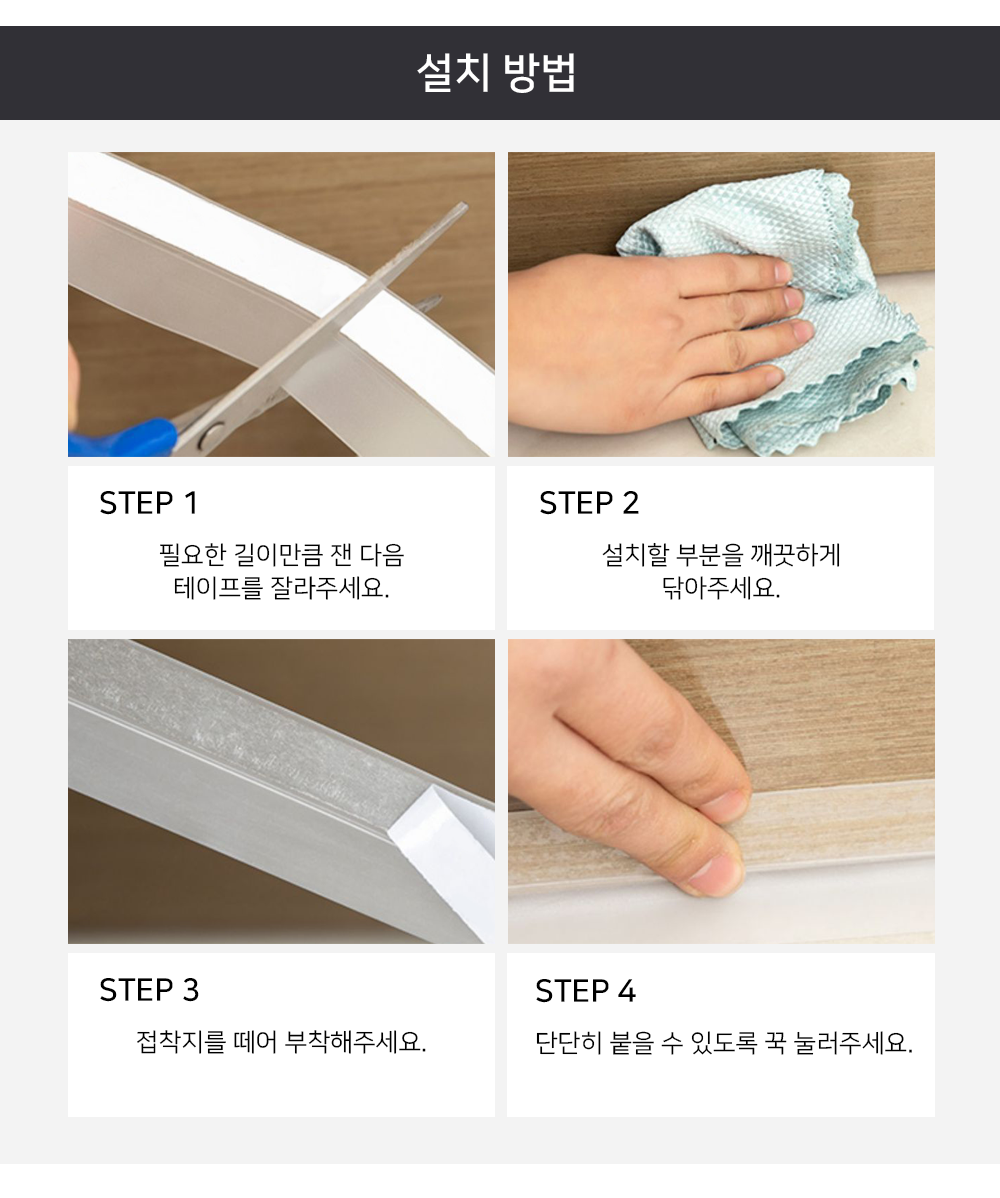 설치 방법

STEP 1

필요한 길이만큼 잰 다음
테이프를 잘라주세요.

STEP 2

설치할 부분을 깨끗하게
닦아주세요.

STEP 3

접착지를 떼어 부착해주세요.

STEP 4

단단히 붙을 수 있도록 꾹 눌러주세요.