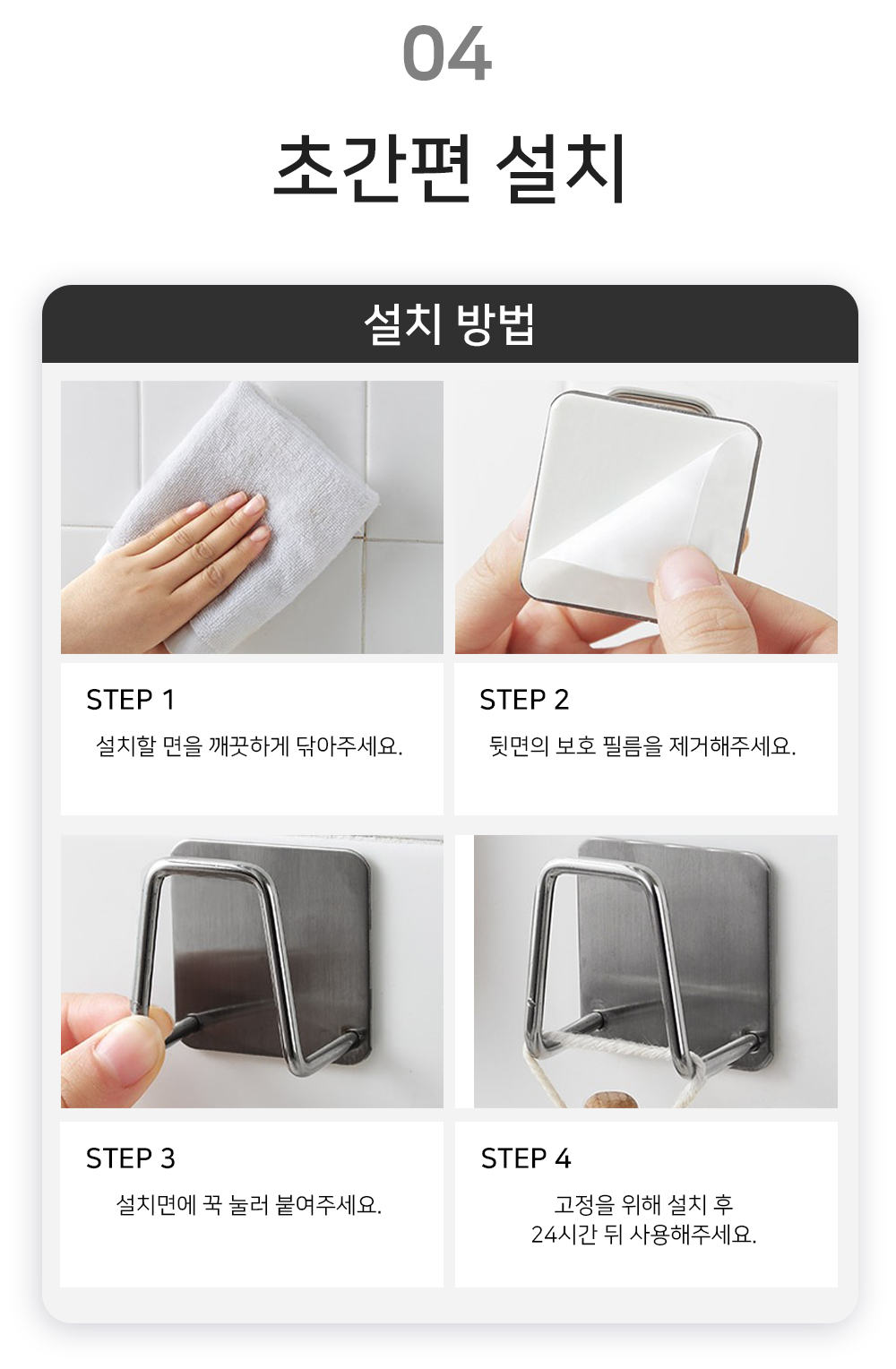 04

초간편 설치

설치 방법

STEP 1

설치할 면을 깨끗하게 닦아주세요.

STEP 2

뒷면의 보호 필름을 제거해주세요.

STEP 3

설치면에 꾹 눌러 붙여주세요.

STEP 4

고정을 위해 설치 후
24시간 뒤 사용해주세요.