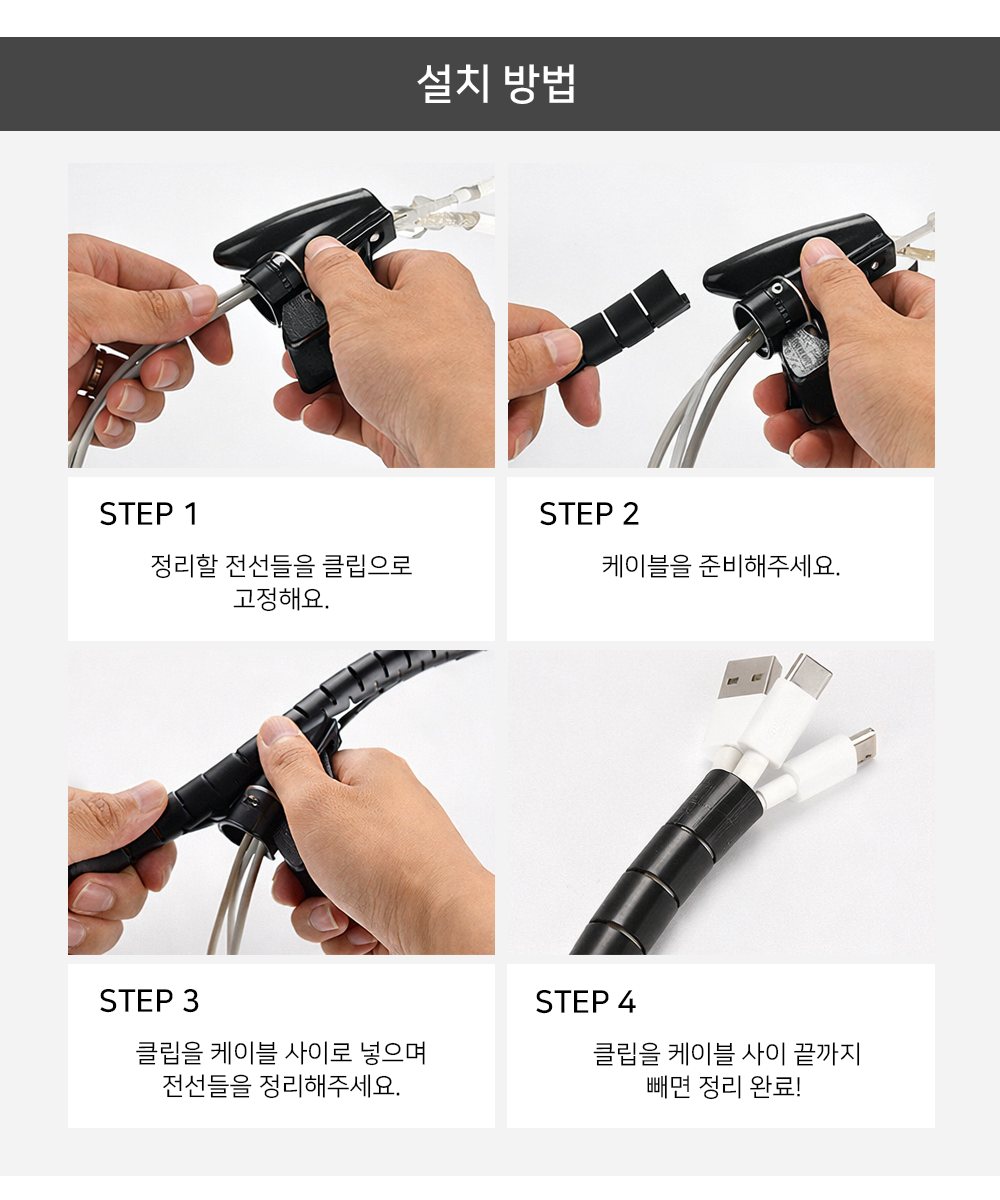 설치 방법

STEP 1

정리할 전선들을 클립으로 고정해요.

STEP 2

케이블을 준비해주세요.

STEP 3

클립을 케이블 사이로 넣으며 전선들을 정리해주세요.

STEP 4

클립을 케이블 사이 끝까지 빼면 정리 완료!