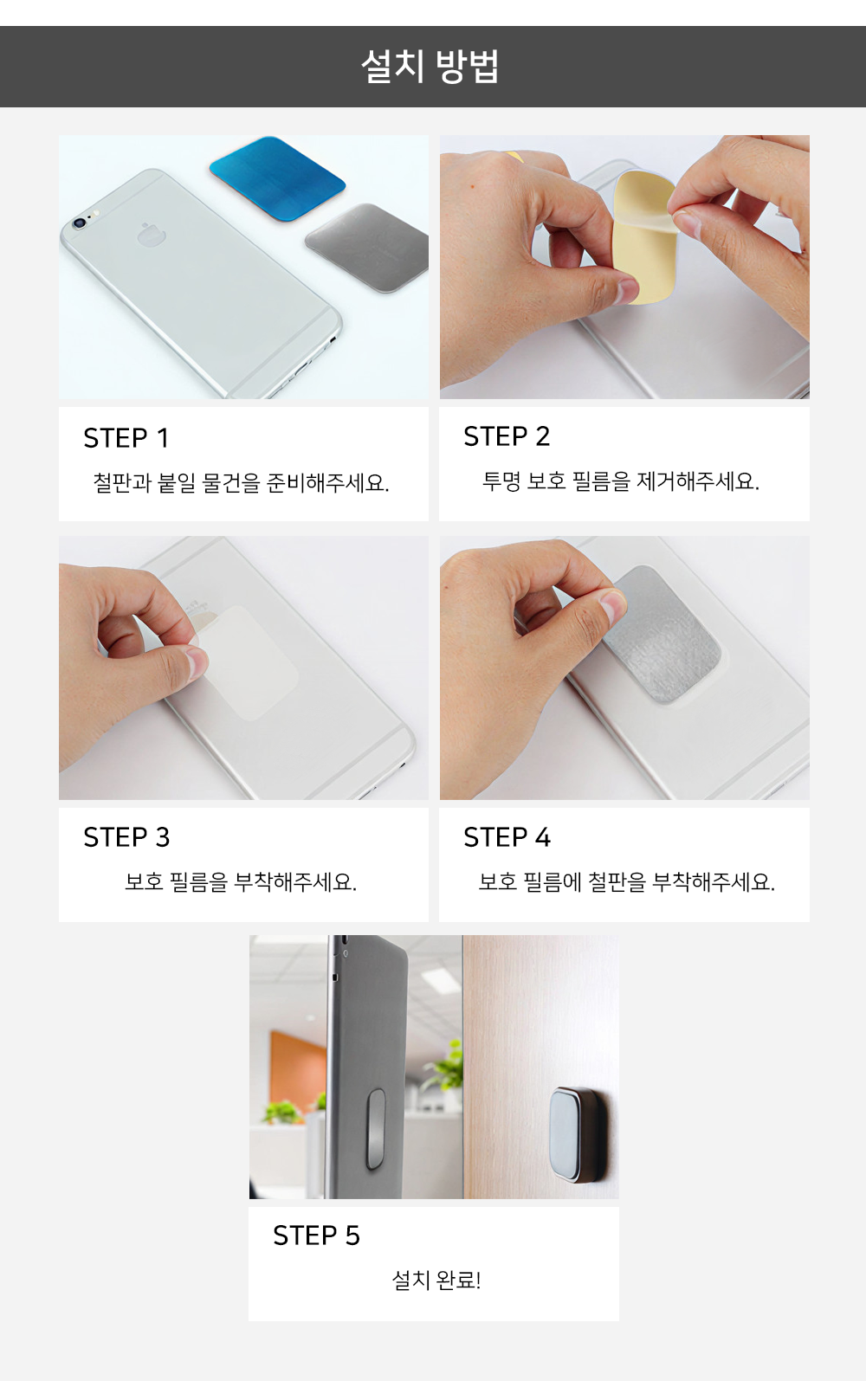 설치 방법

STEP 1
철판과 붙일 물건을 준비해주세요.

STEP 2
투명 보호 필름을 제거해주세요.

STEP 3
보호 필름을 부착해주세요.

STEP 4
보호 필름에 철판을 부착해주세요.

STEP 5
설치 완료!