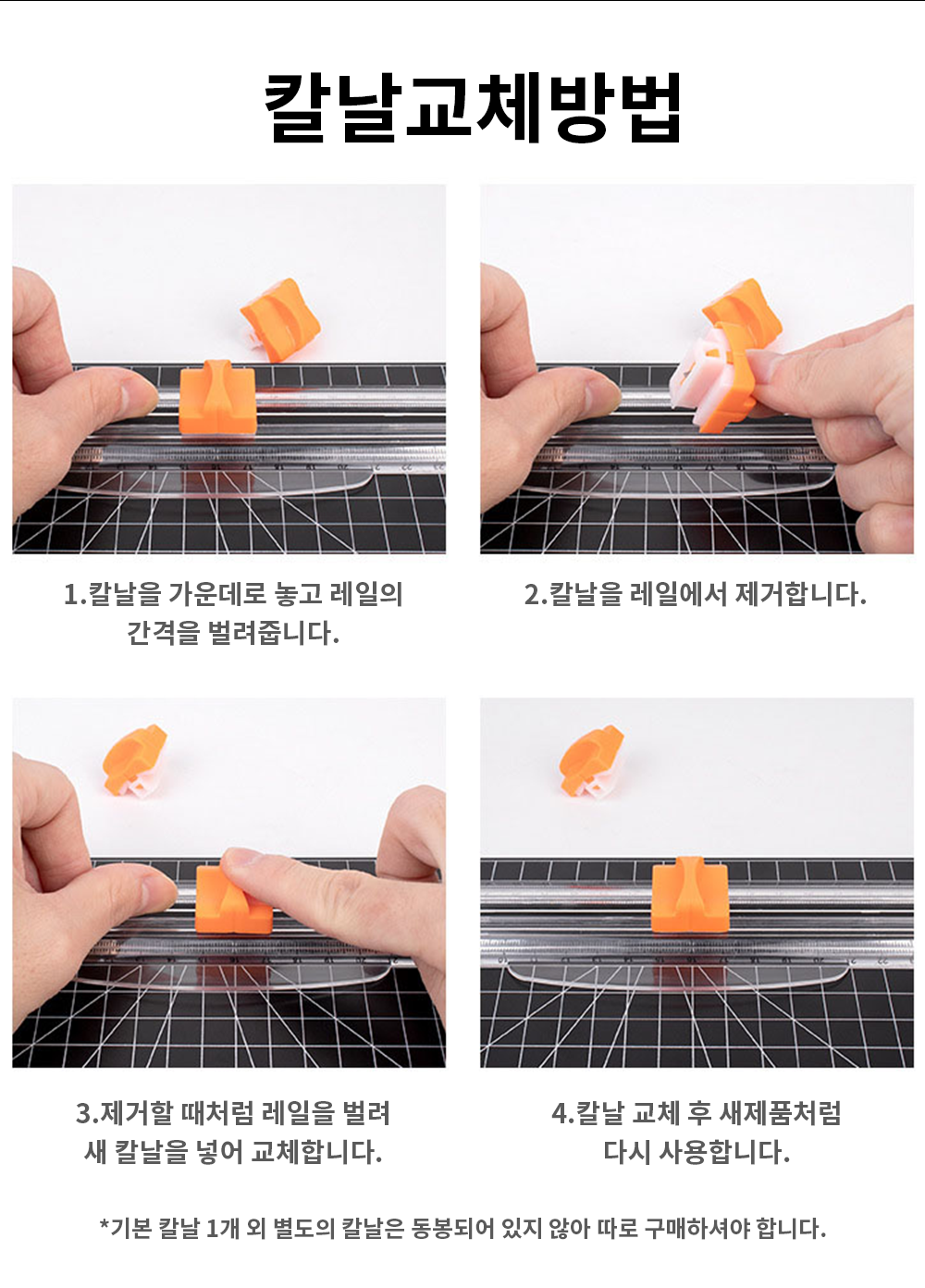 칼날교체방법

1.칼날을 가운데로 놓고 레일의 간격을 벌려줍니다.

2.칼날을 레일에서 제거합니다.

3.제거할 때처럼 레일을 벌려 새 칼날을 넣어 교체합니다.

4.칼날 교체 후 새제품처럼 다시 사용합니다.

*기본 칼날 1개 외 별도의 칼날은 동봉되어 있지 않아 따로 구매하셔야 합니다.