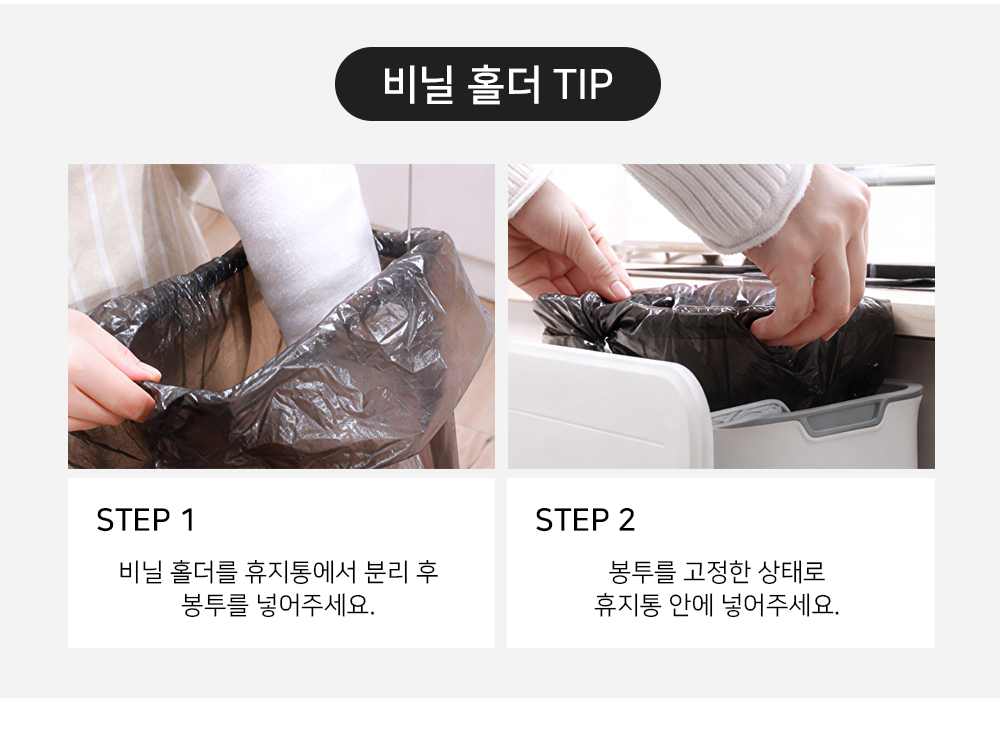 비닐 홀더 TIP

STEP 1

비닐 홀더를 휴지통에서 분리 후
봉투를 넣어주세요.

STEP 2

봉투를 고정한 상태로
휴지통 안에 넣어주세요.