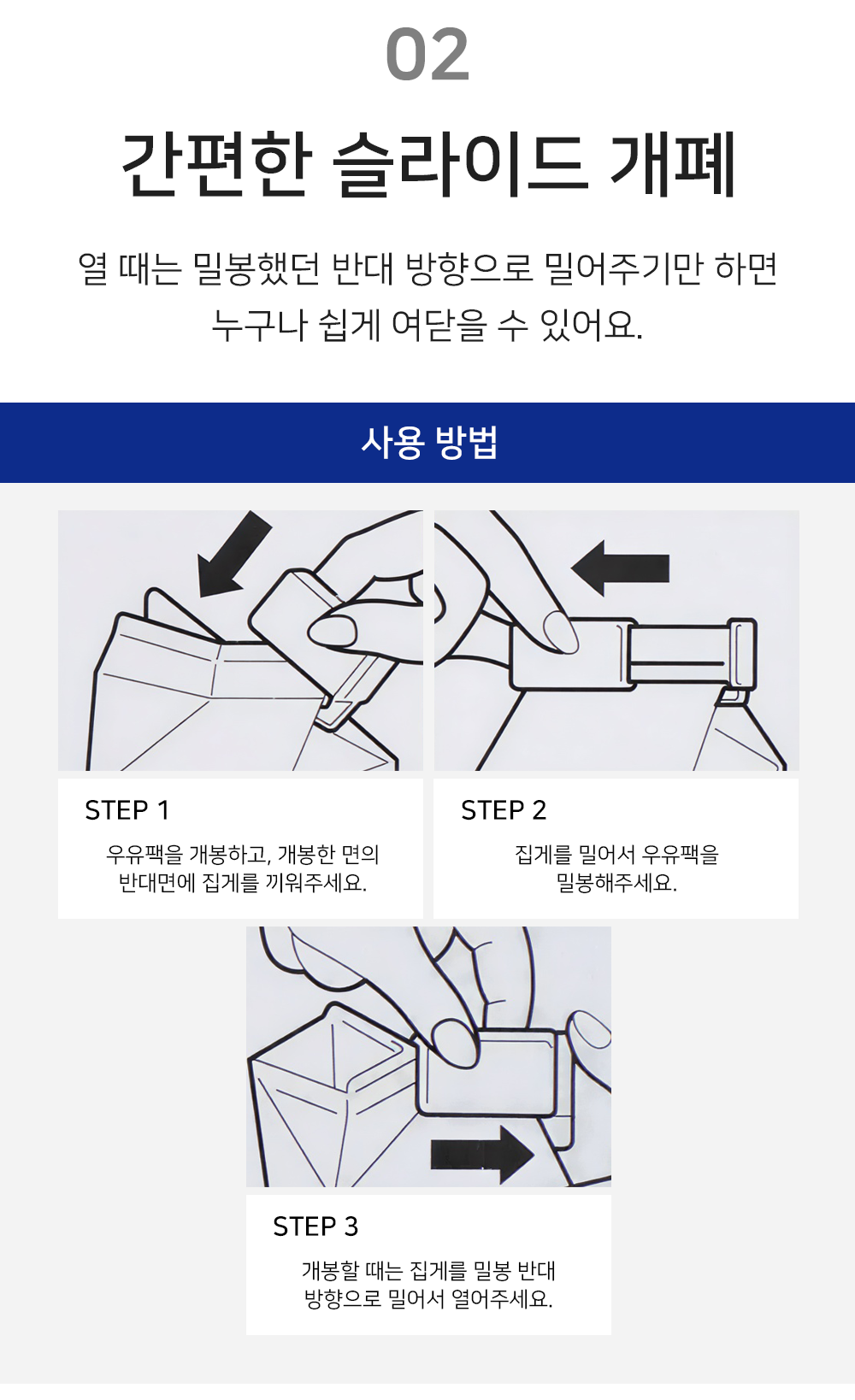 02

간편한 슬라이드 개폐

열 때는 밀봉했던 반대 방향으로 밀어주기만 하면 누구나 쉽게 여닫을 수 있어요.

사용 방법

STEP 1

우유팩을 개봉하고, 개봉한 면의 반대면에 집게를 끼워주세요.

STEP 2

집게를 밀어서 우유팩을 밀봉해주세요.

STEP 3

개봉할 때는 집게를 밀봉 반대 방향으로 밀어서 열어주세요.