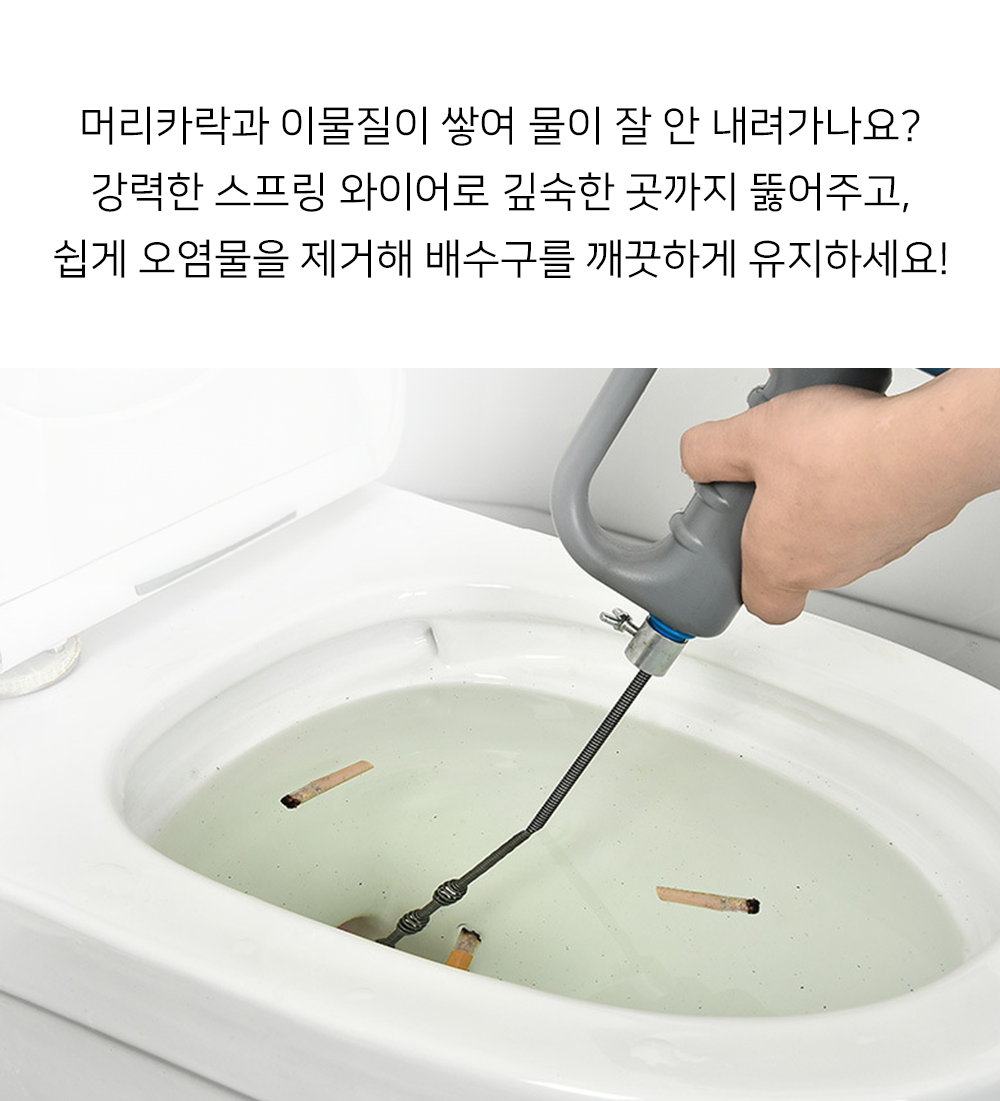 머리카락과 이물질이 쌓여 물이 잘 안 내려가나요?
강력한 스프링 와이어로 깊숙한 곳까지 뚫어주고,
쉽게 오염물을 제거해 배수구를 깨끗하게 유지하세요!