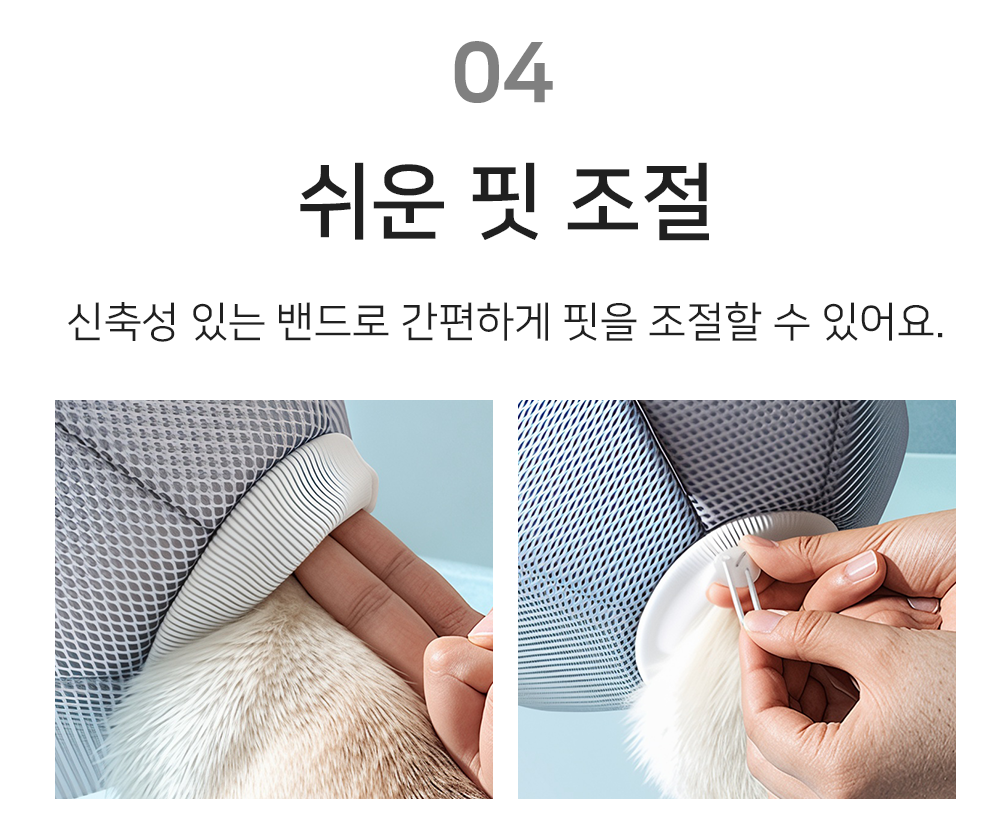 04

쉬운 핏 조절

신축성 있는 밴드로 간편하게 핏을 조절할 수 있어요.