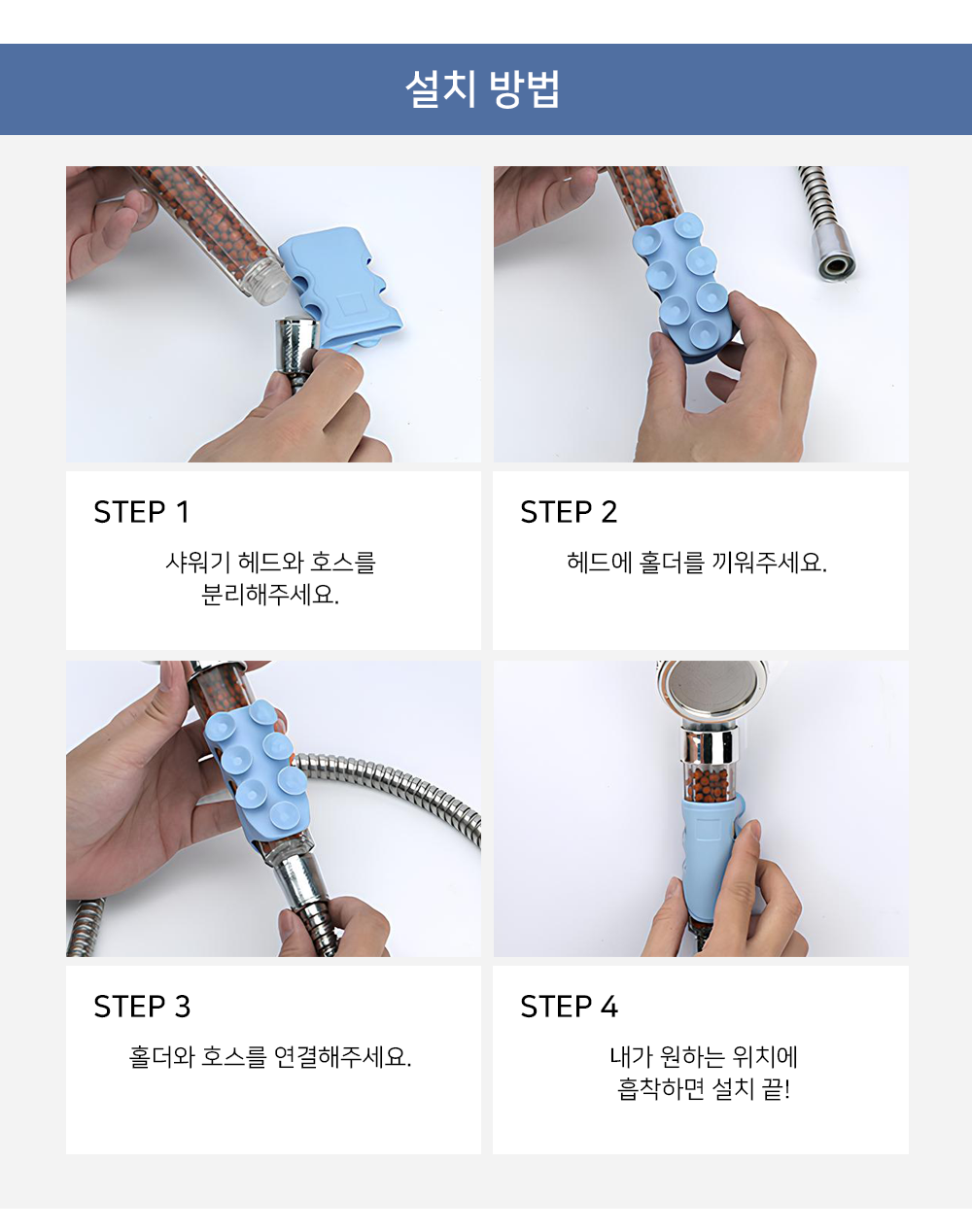 설치 방법

STEP 1

샤워기 헤드와 호스를 분리해주세요.

STEP 2

헤드에 홀더를 끼워주세요.

STEP 3

홀더와 호스를 연결해주세요.

STEP 4

내가 원하는 위치에 흡착하면 설치 끝!