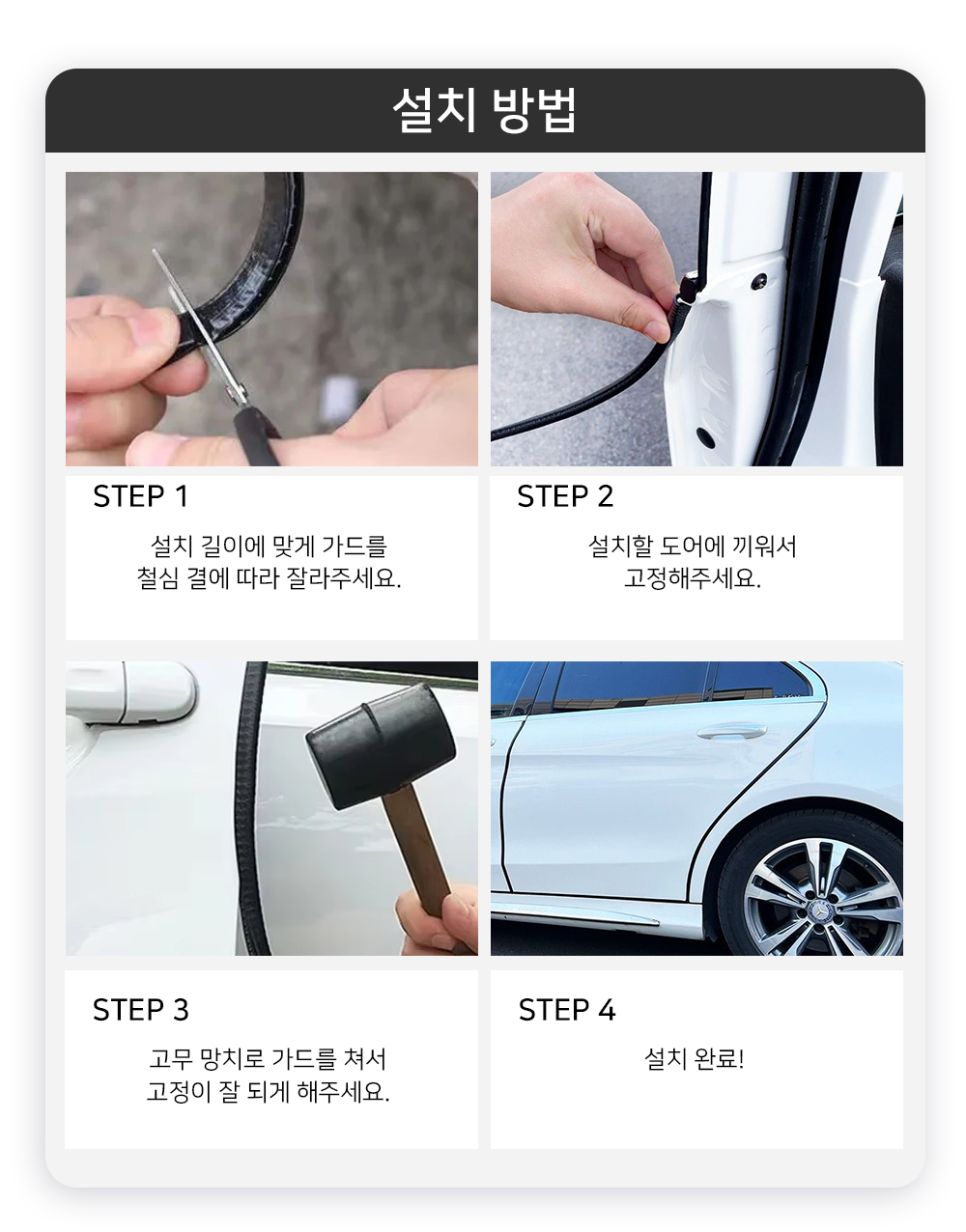 설치 방법

STEP 1

설치 길이에 맞게 가드를
철심 결에 따라 잘라주세요.

STEP 2

설치할 도어에 끼워서
고정해주세요.

STEP 3

고무 망치로 가드를 쳐서
고정이 잘 되게 해주세요.

STEP 4

설치 완료!