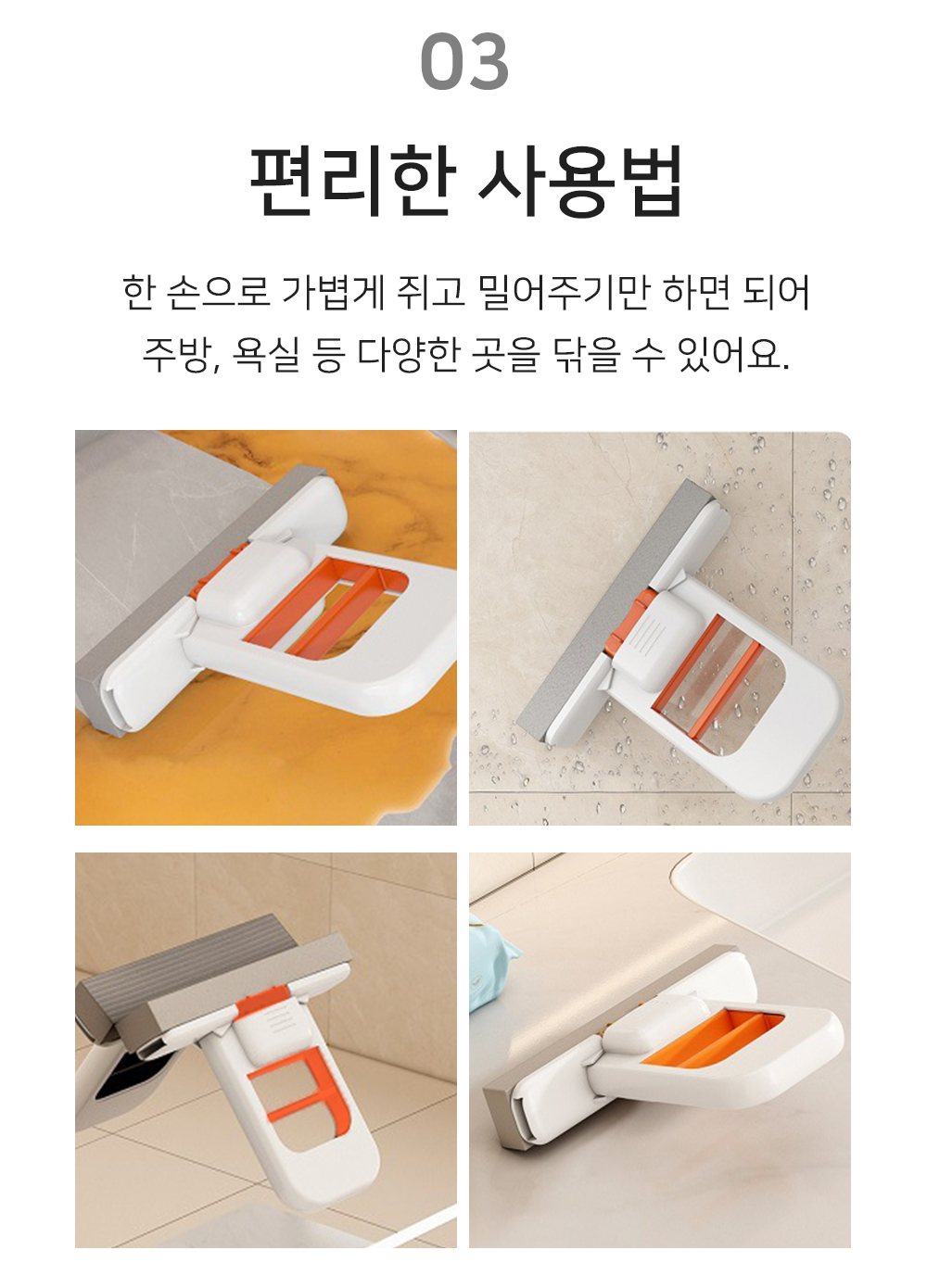 03

편리한 사용법

한 손으로 가볍게 쥐고 밀어주기만 하면 되어
주방, 욕실 등 다양한 곳을 닦을 수 있어요.