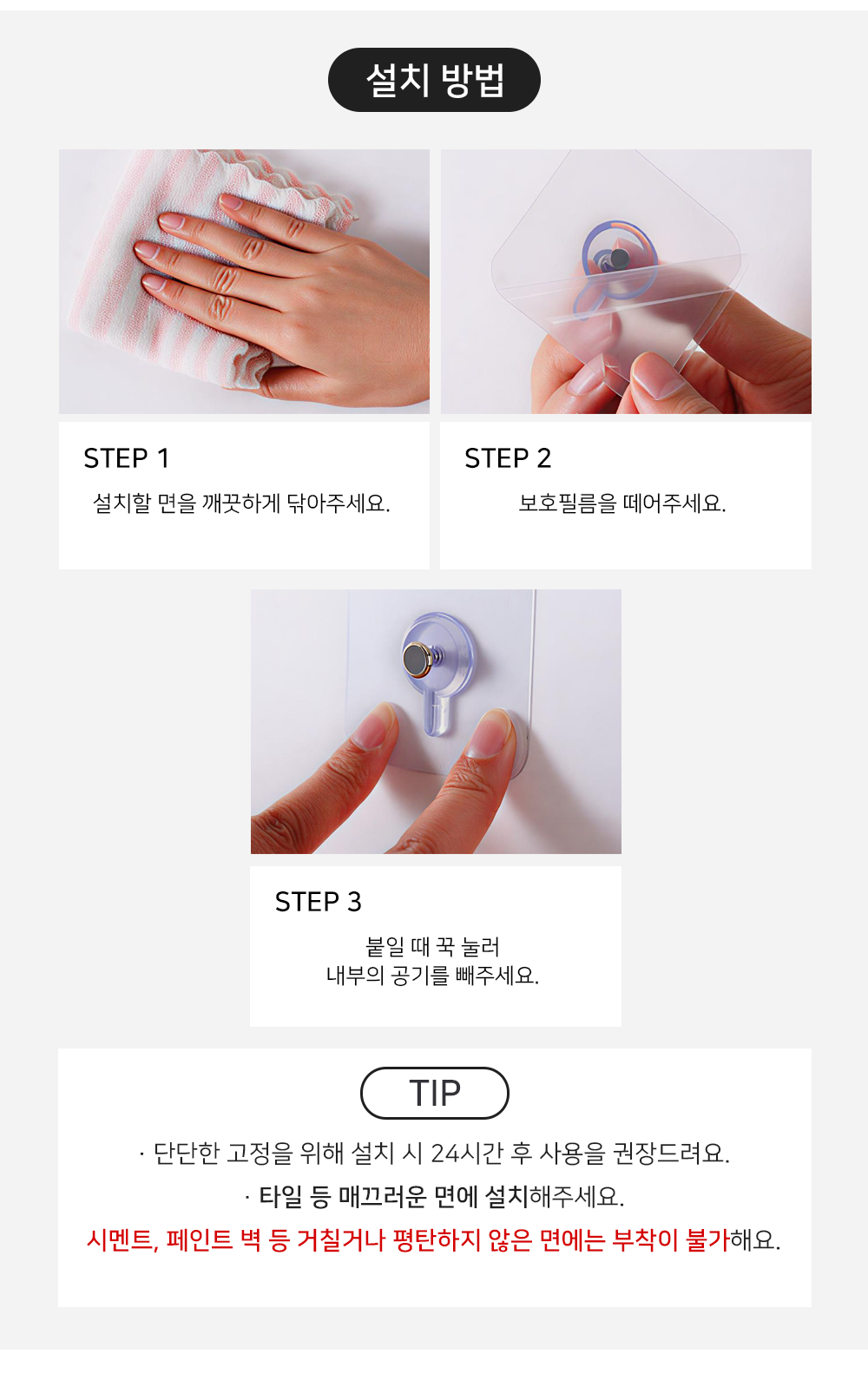 설치 방법

STEP 1
설치할 면을 깨끗하게 닦아주세요.

STEP 2
보호필름을 떼어주세요.

STEP 3
붙일 때 꾹 눌러
내부의 공기를 빼주세요.

TIP
· 단단한 고정을 위해 설치 시 24시간 후 사용을 권장드려요.
· 타일 등 매끄러운 면에 설치해주세요.
시멘트, 페인트 벽 등 거칠거나 평탄하지 않은 면에는 부착이 불가해요.