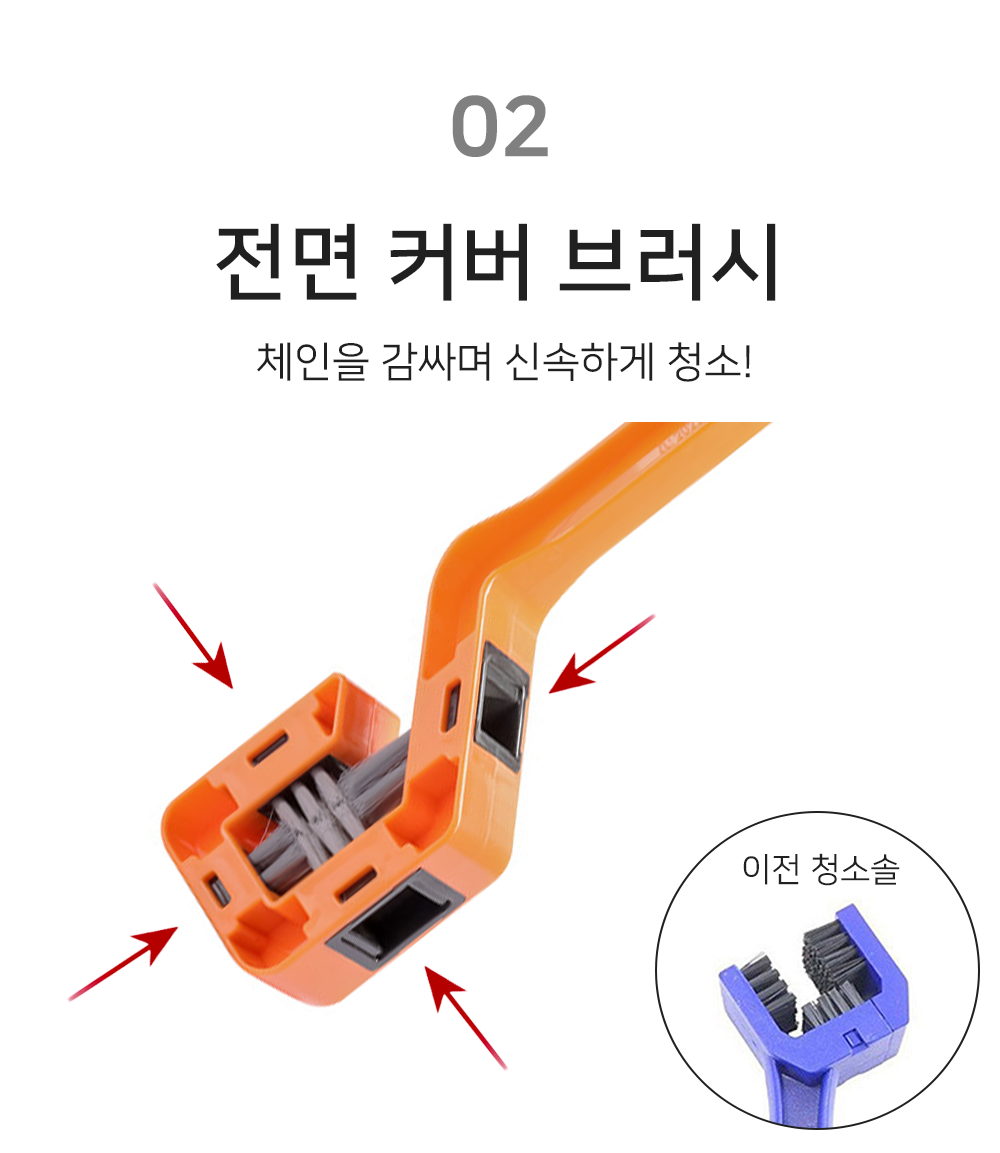 02

전면 커버 브러시

체인을 감싸며 신속하게 청소!

이전 청소솔