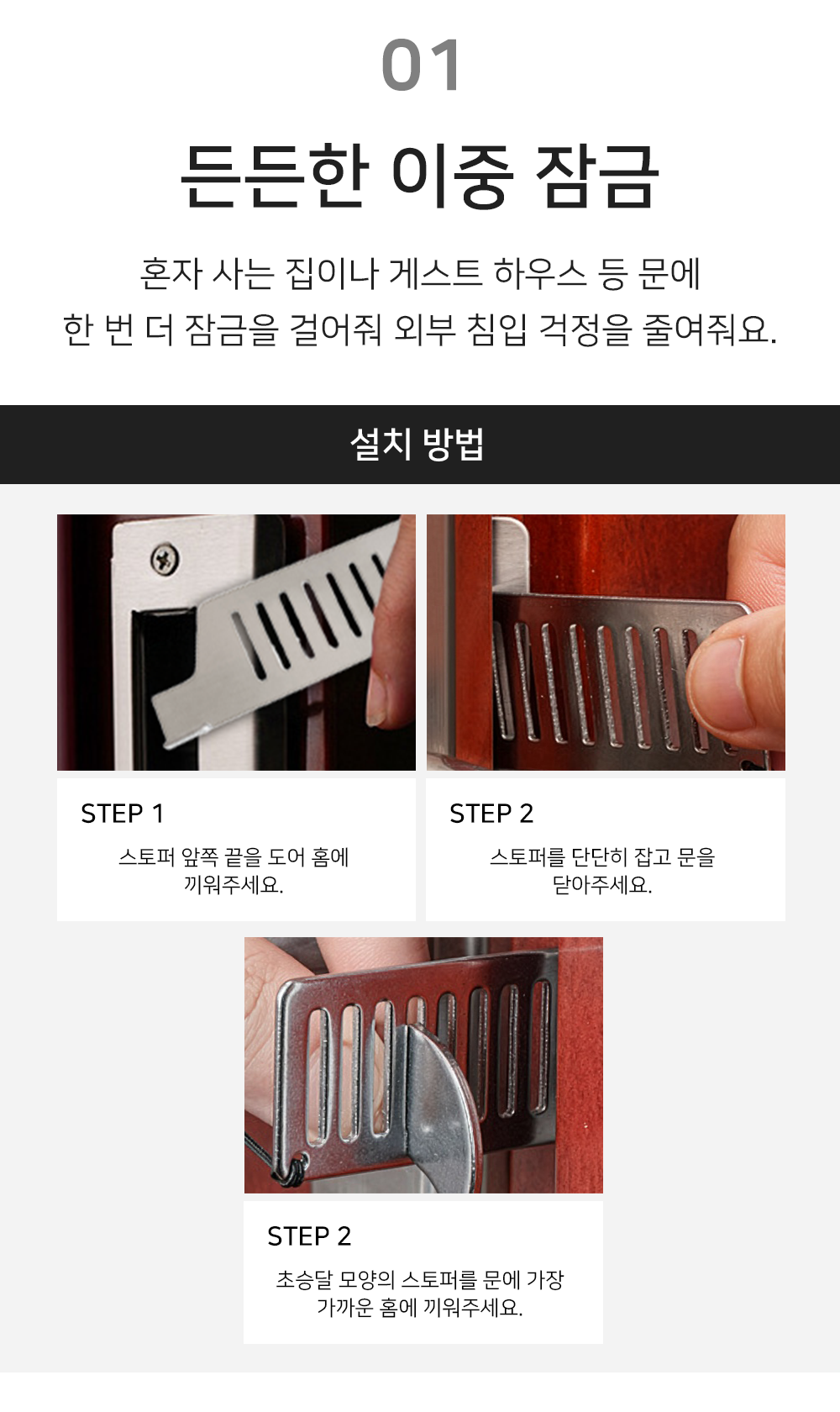 01

든든한 이중 잠금

혼자 사는 집이나 게스트 하우스 등 문에
한 번 더 잠금을 걸어줘 외부 침입 걱정을 줄여줘요.

설치 방법

STEP 1
스토퍼 앞쪽 끝을 도어 홈에
끼워주세요.

STEP 2
스토퍼를 단단히 잡고 문을
닫아주세요.

STEP 2
초승달 모양의 스토퍼를 문에 가장
가까운 홈에 끼워주세요.