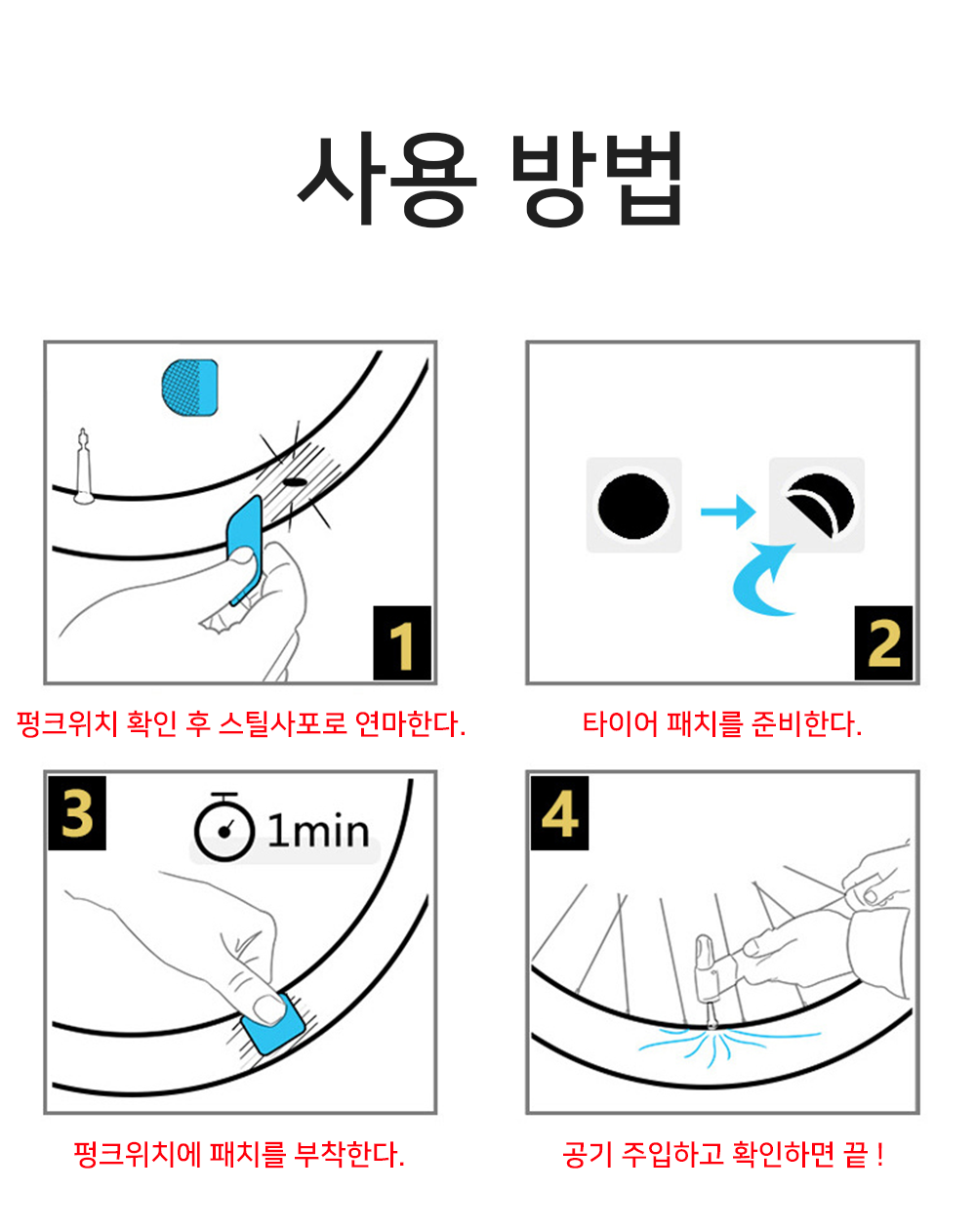 사용 방법

1

펑크위치 확인 후 스틸사포로 연마한다.

2

타이어 패치를 준비한다.

3

1min

펑크위치에 패치를 부착한다.

4

공기 주입하고 확인하면 끝 !