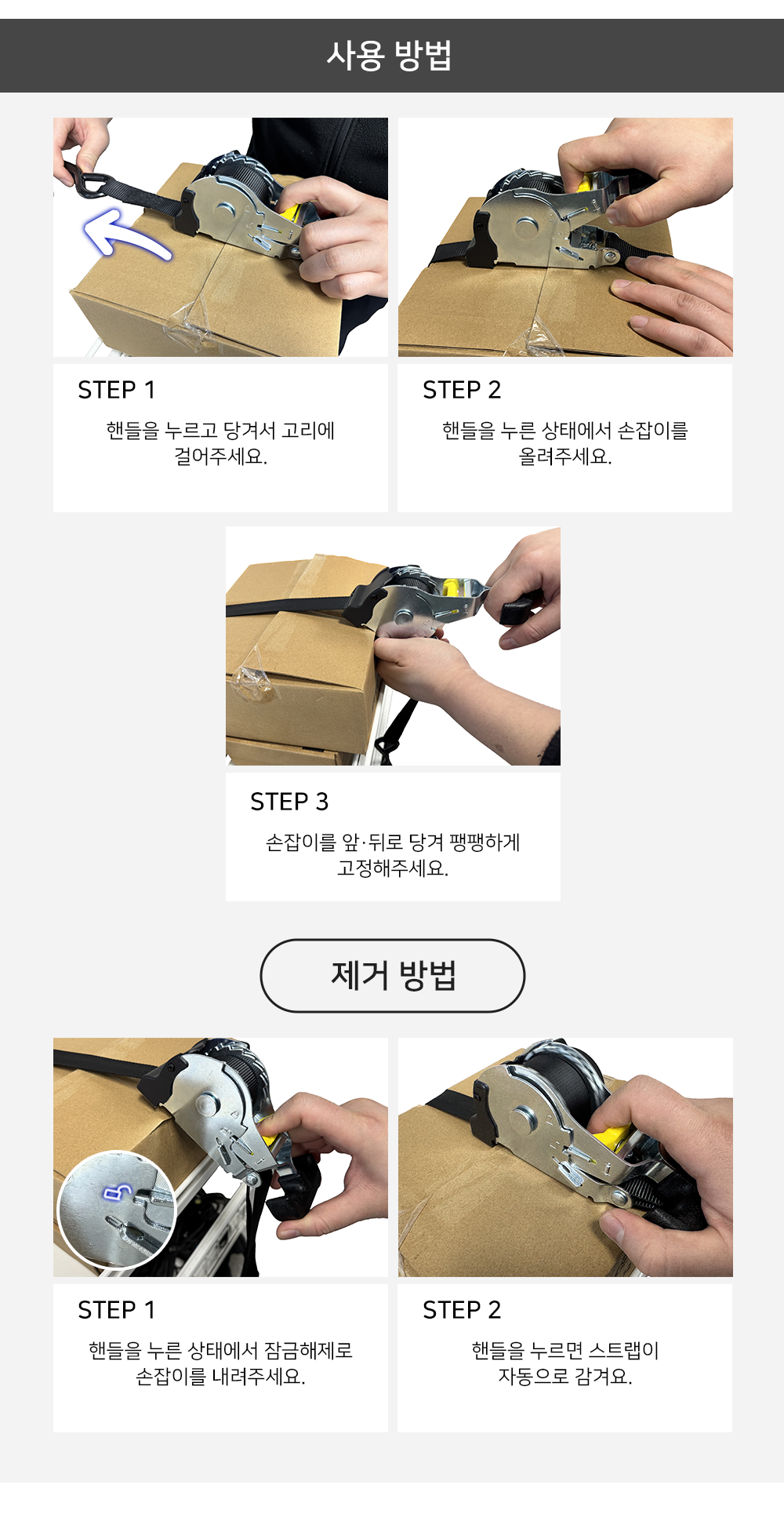 사용 방법

STEP 1

핸들을 누르고 당겨서 고리에 걸어주세요.

STEP 2

핸들을 누른 상태에서 손잡이를 올려주세요.

STEP 3

손잡이를 앞·뒤로 당겨 팽팽하게 고정해주세요.

제거 방법

STEP 1

핸들을 누른 상태에서 잠금해제로 손잡이를 내려주세요.

STEP 2

핸들을 누르면 스트랩이 자동으로 감겨요.