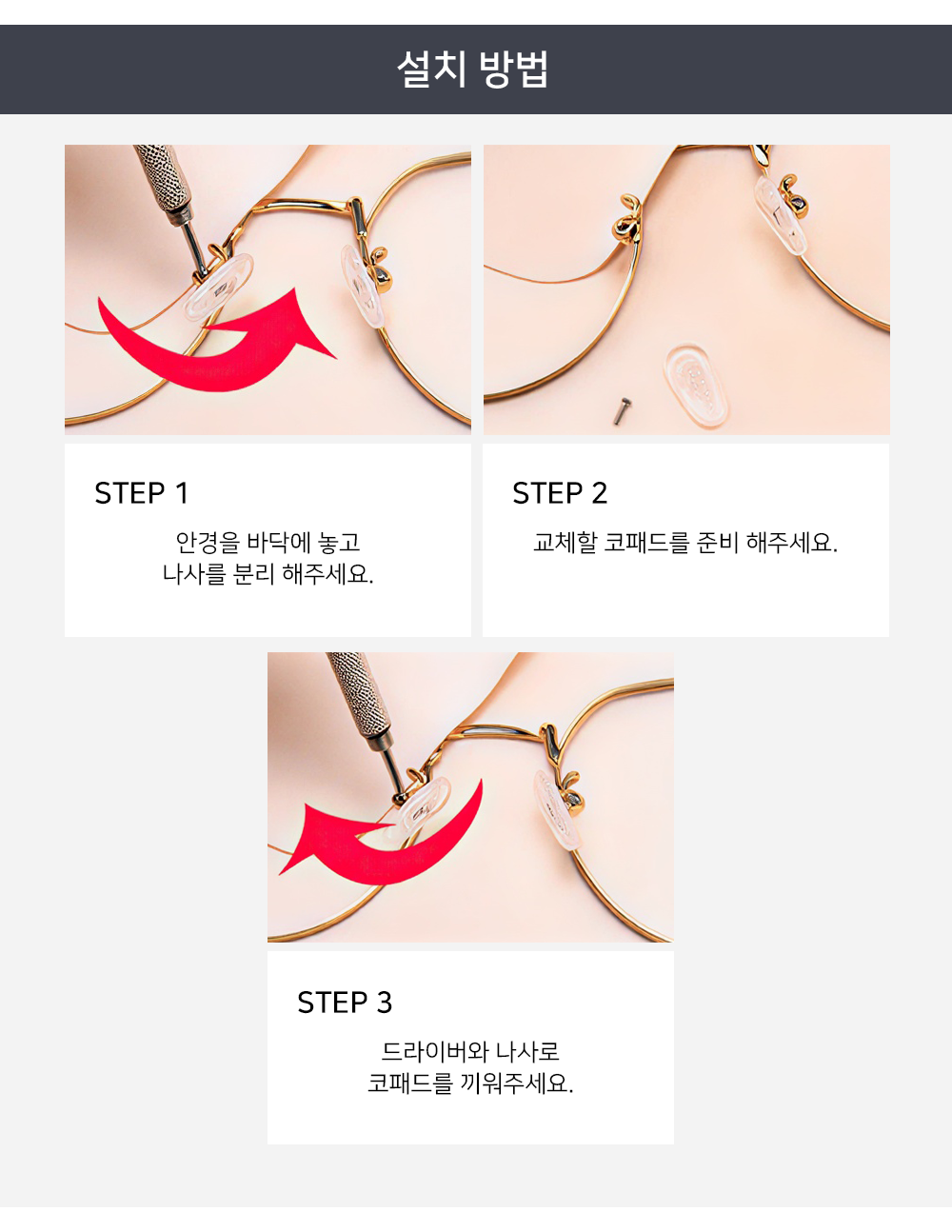 설치 방법

STEP 1

안경을 바닥에 놓고
나사를 분리 해주세요.

STEP 2

교체할 코패드를 준비 해주세요.

STEP 3

드라이버와 나사로
코패드를 끼워주세요.