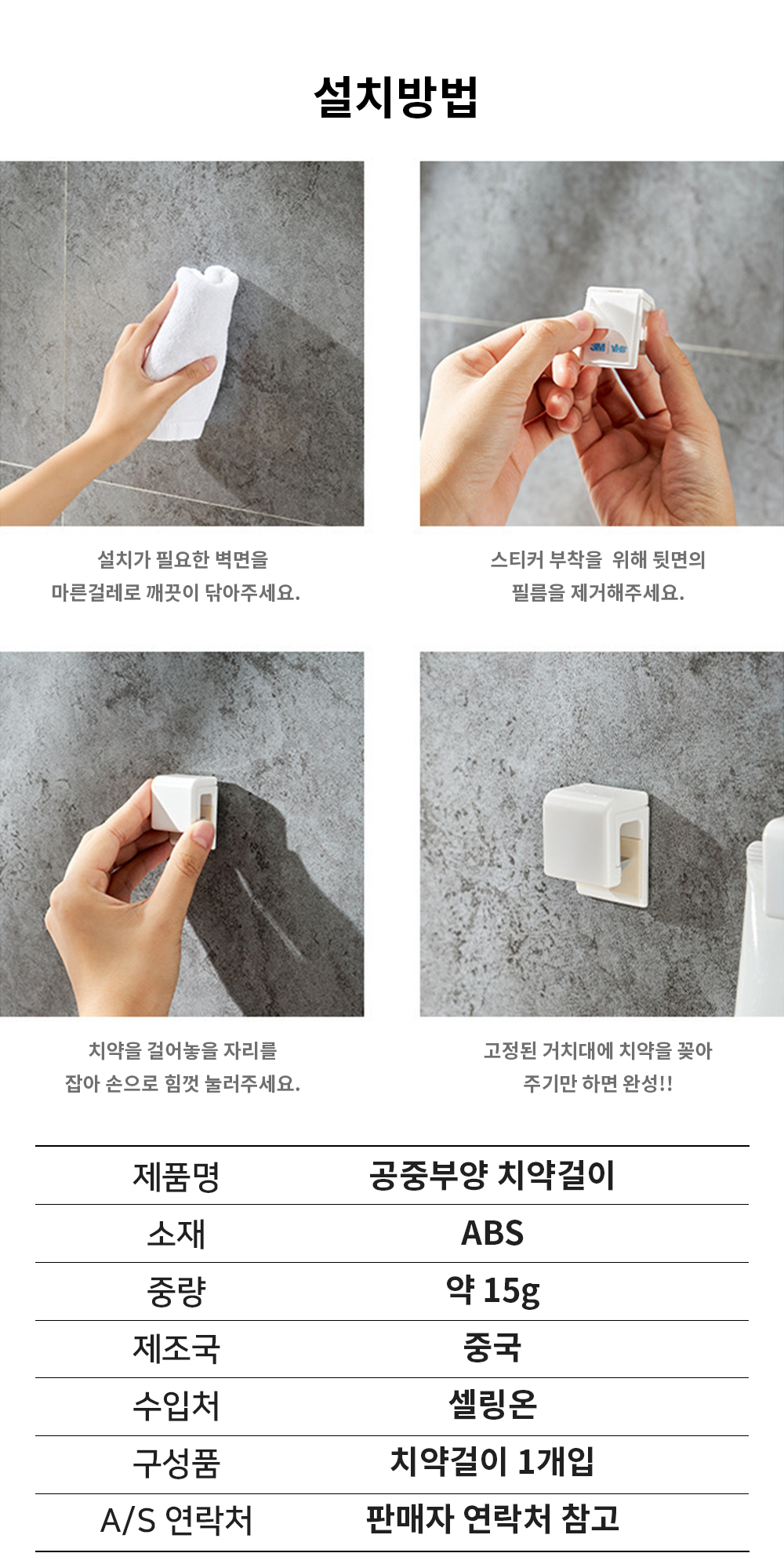 설치방법

3M VHB

설치가 필요한 벽면을 마른걸레로 깨끗이 닦아주세요.

스티커 부착을 위해 뒷면의 필름을 제거해주세요.

치약을 걸어놓을 자리를 잡아 손으로 힘껏 눌러주세요.

고정된 거치대에 치약을 꽂아 주기만 하면 완성!!

| 제품명 | 공중부양 치약걸이 |
|---|---|
| 소재 | ABS |
| 중량 | 약 15g |
| 제조국 | 중국 |
| 수입처 | 셀링온 |
| 구성품 | 치약걸이 1개입 |
| A/S 연락처 | 판매자 연락처 참고 |