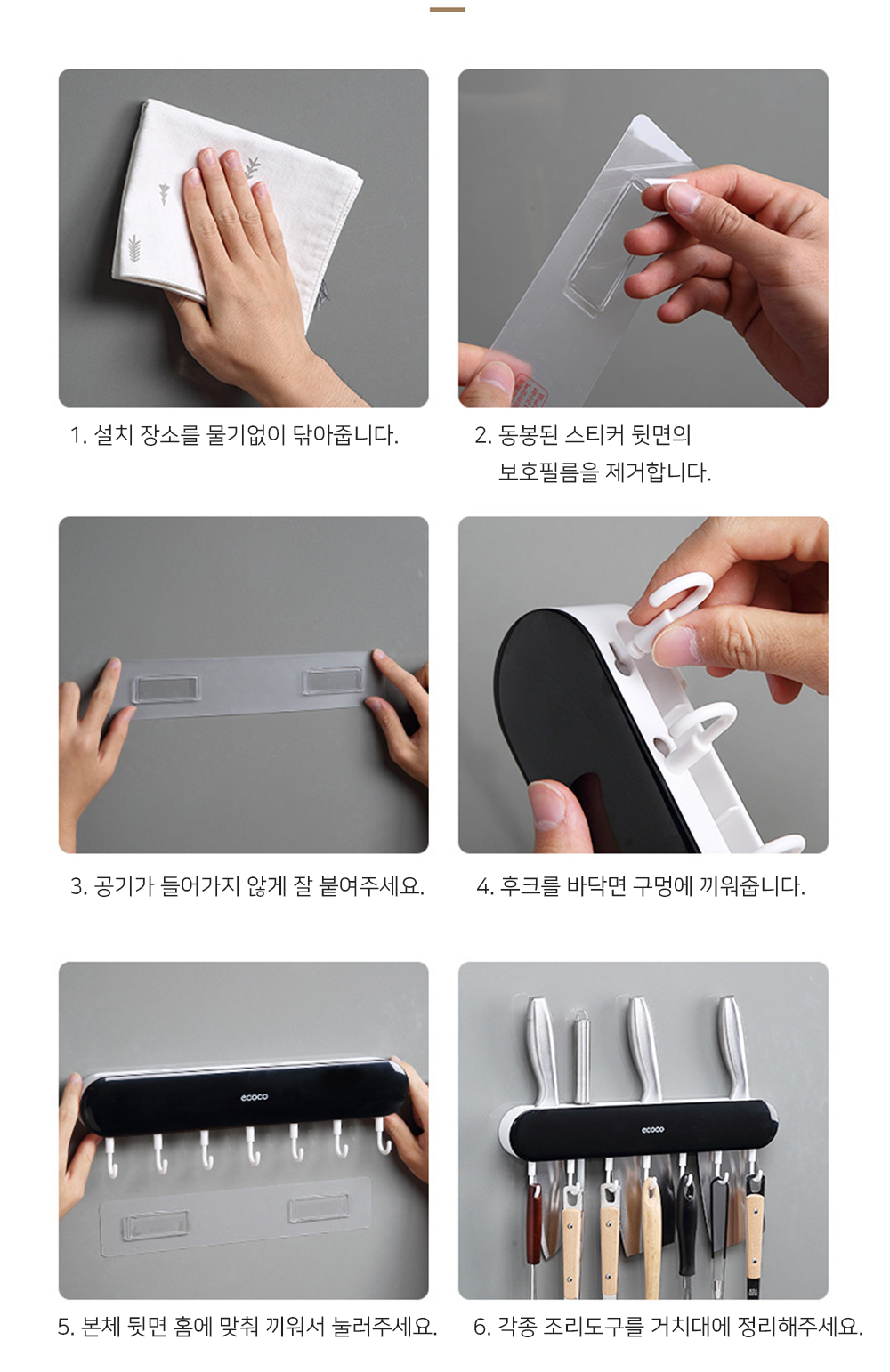 1. 설치 장소를 물기없이 닦아줍니다.

2. 동봉된 스티커 뒷면의 보호필름을 제거합니다.

3. 공기가 들어가지 않게 잘 붙여주세요.

4. 후크를 바닥면 구멍에 끼워줍니다.

ecoco

5. 본체 뒷면 홈에 맞춰 끼워서 눌러주세요.

ecoco

6. 각종 조리도구를 거치대에 정리해주세요.