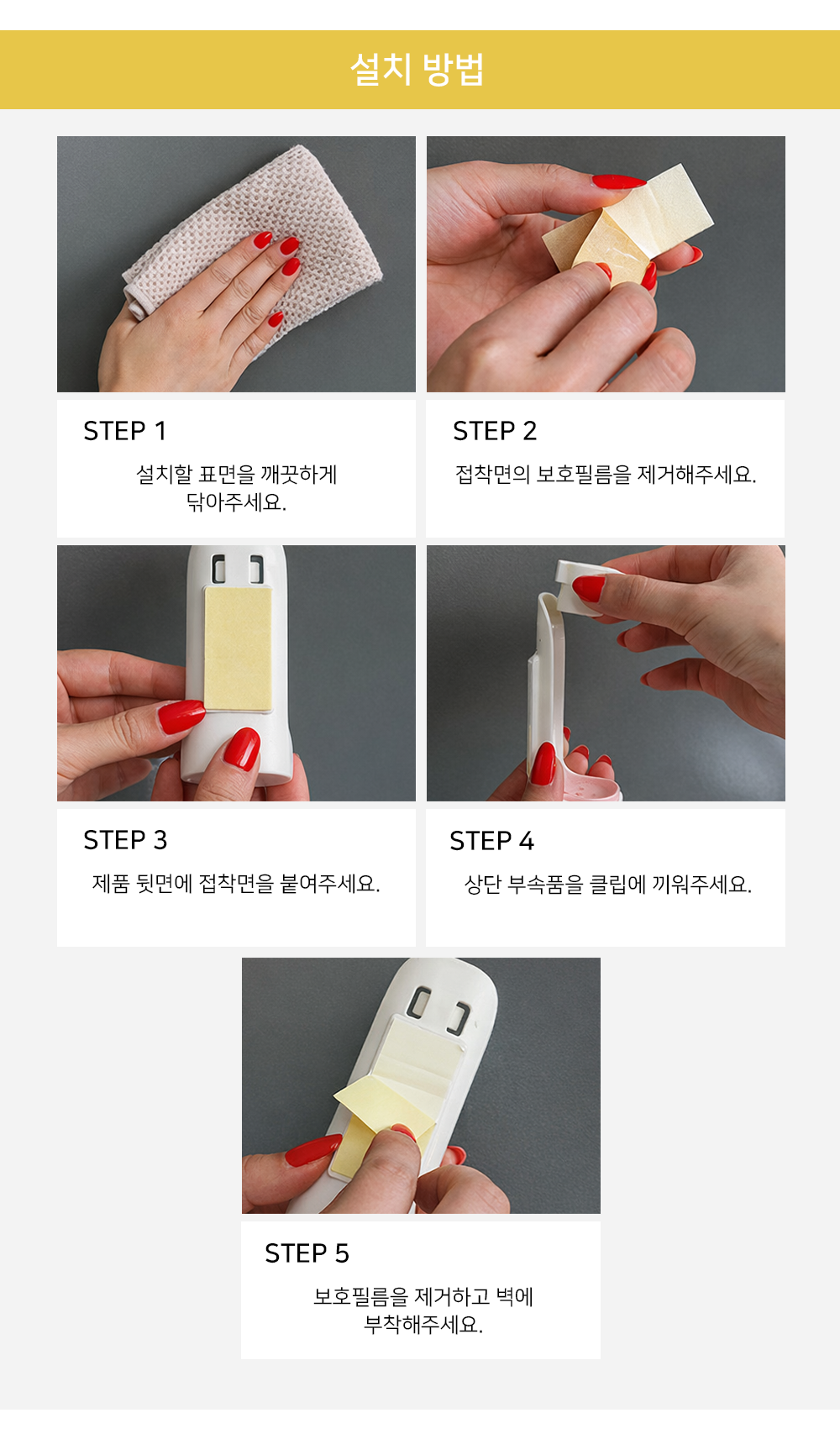 설치 방법

STEP 1

설치할 표면을 깨끗하게 닦아주세요.

STEP 2

접착면의 보호필름을 제거해주세요.

STEP 3

제품 뒷면에 접착면을 붙여주세요.

STEP 4

상단 부속품을 클립에 끼워주세요.

STEP 5

보호필름을 제거하고 벽에 부착해주세요.