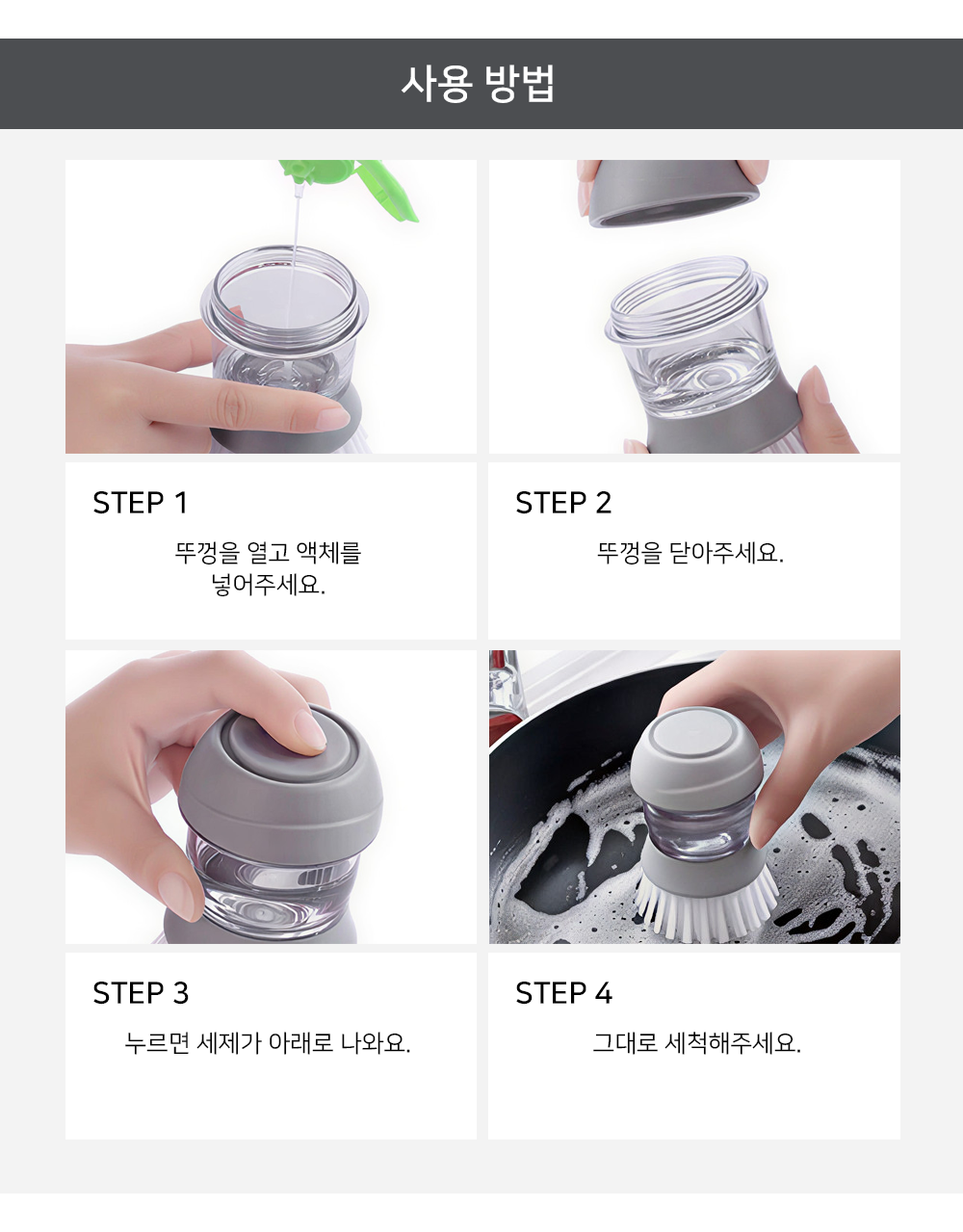 사용 방법

STEP 1

뚜껑을 열고 액체를 넣어주세요.

STEP 2

뚜껑을 닫아주세요.

STEP 3

누르면 세제가 아래로 나와요.

STEP 4

그대로 세척해주세요.