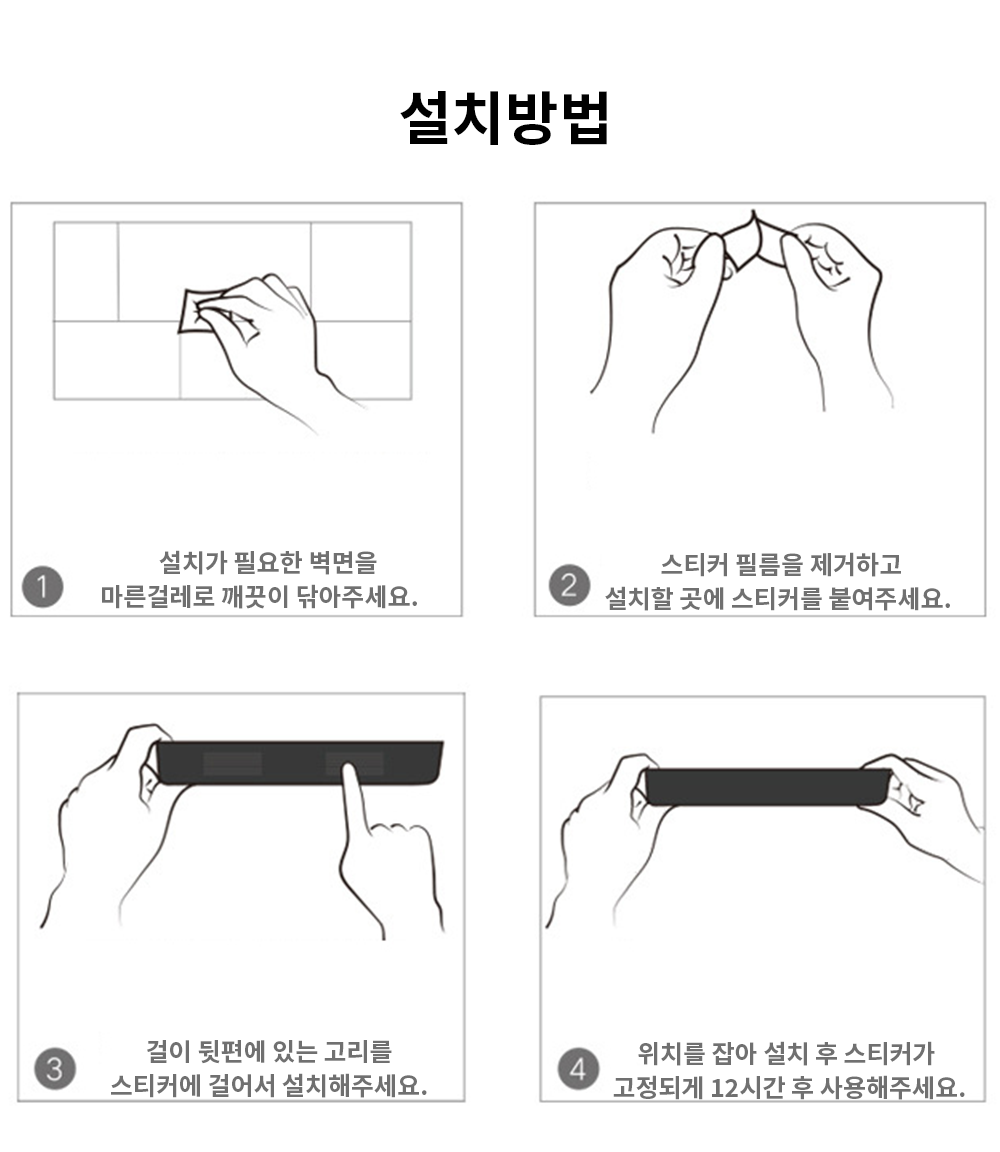 설치방법

1
설치가 필요한 벽면을
마른걸레로 깨끗이 닦아주세요.

2
스티커 필름을 제거하고
설치할 곳에 스티커를 붙여주세요.

3
걸이 뒷편에 있는 고리를
스티커에 걸어서 설치해주세요.

4
위치를 잡아 설치 후 스티커가
고정되게 12시간 후 사용해주세요.