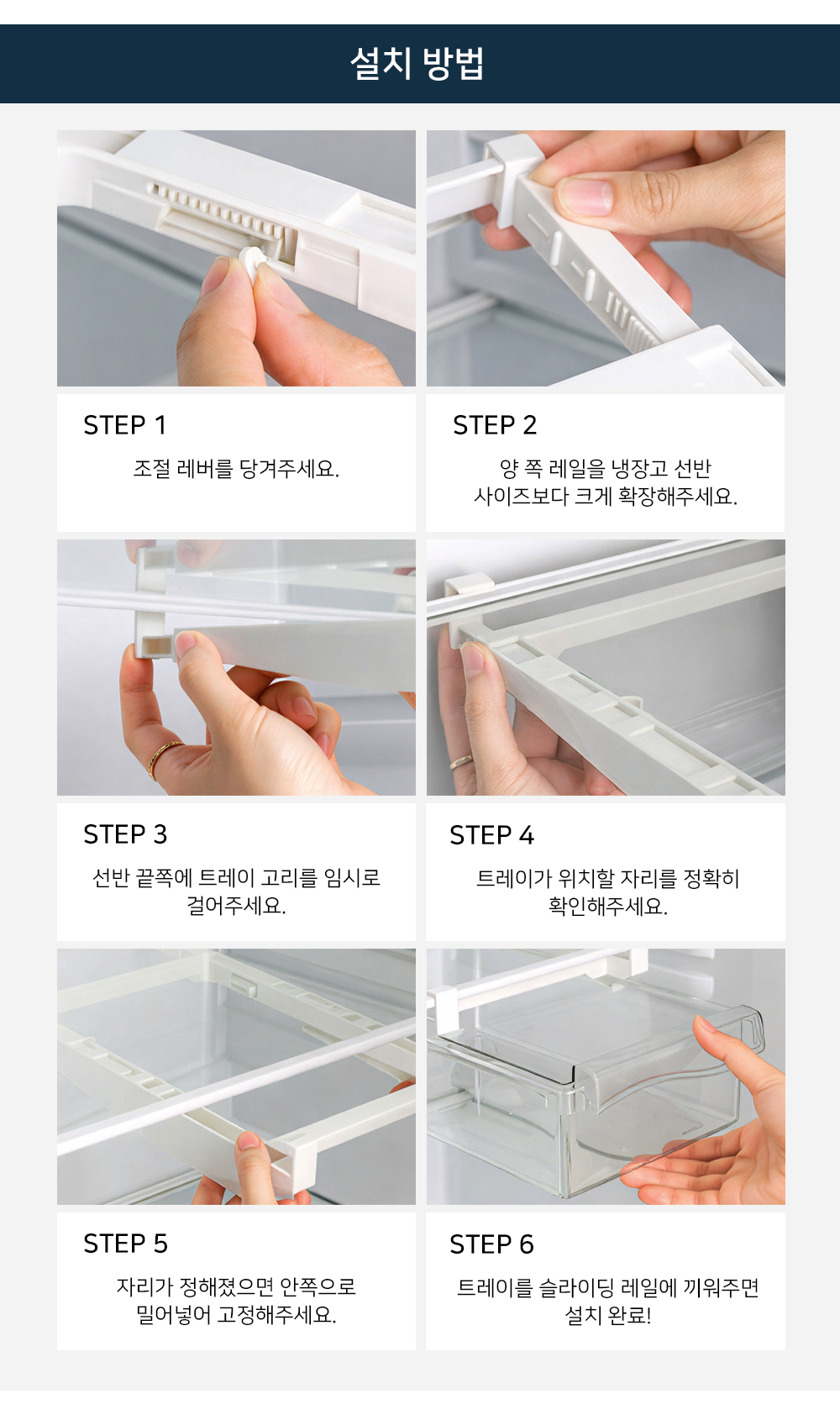 설치 방법

STEP 1

조절 레버를 당겨주세요.

STEP 2

양 쪽 레일을 냉장고 선반 사이즈보다 크게 확장해주세요.

STEP 3

선반 끝쪽에 트레이 고리를 임시로 걸어주세요.

STEP 4

트레이가 위치할 자리를 정확히 확인해주세요.

STEP 5

자리가 정해졌으면 안쪽으로 밀어넣어 고정해주세요.

STEP 6

트레이를 슬라이딩 레일에 끼워주면 설치 완료!