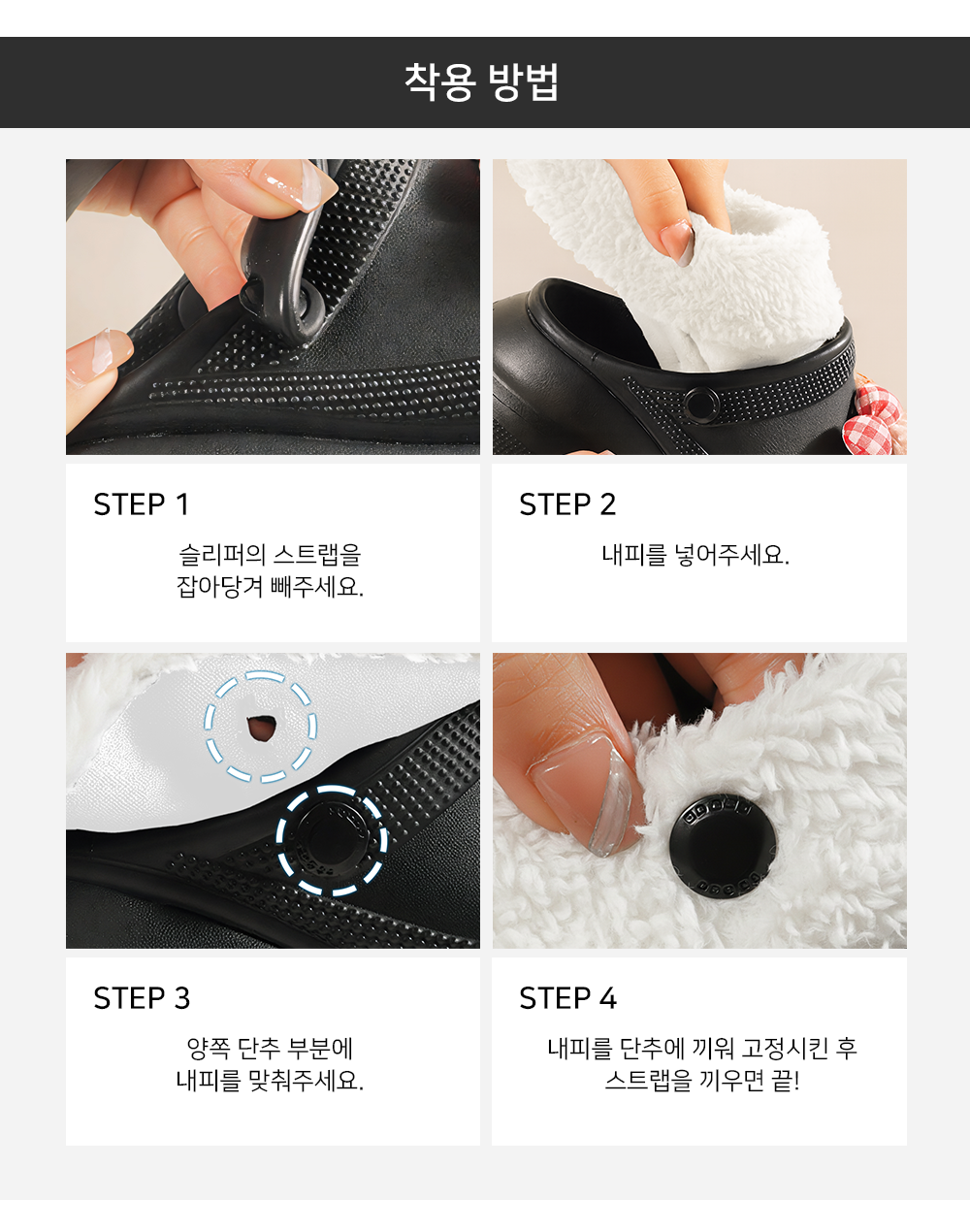 착용 방법

STEP 1

슬리퍼의 스트랩을
잡아당겨 빼주세요.

STEP 2

내피를 넣어주세요.

STEP 3

양쪽 단추 부분에
내피를 맞춰주세요.

STEP 4

내피를 단추에 끼워 고정시킨 후
스트랩을 끼우면 끝!