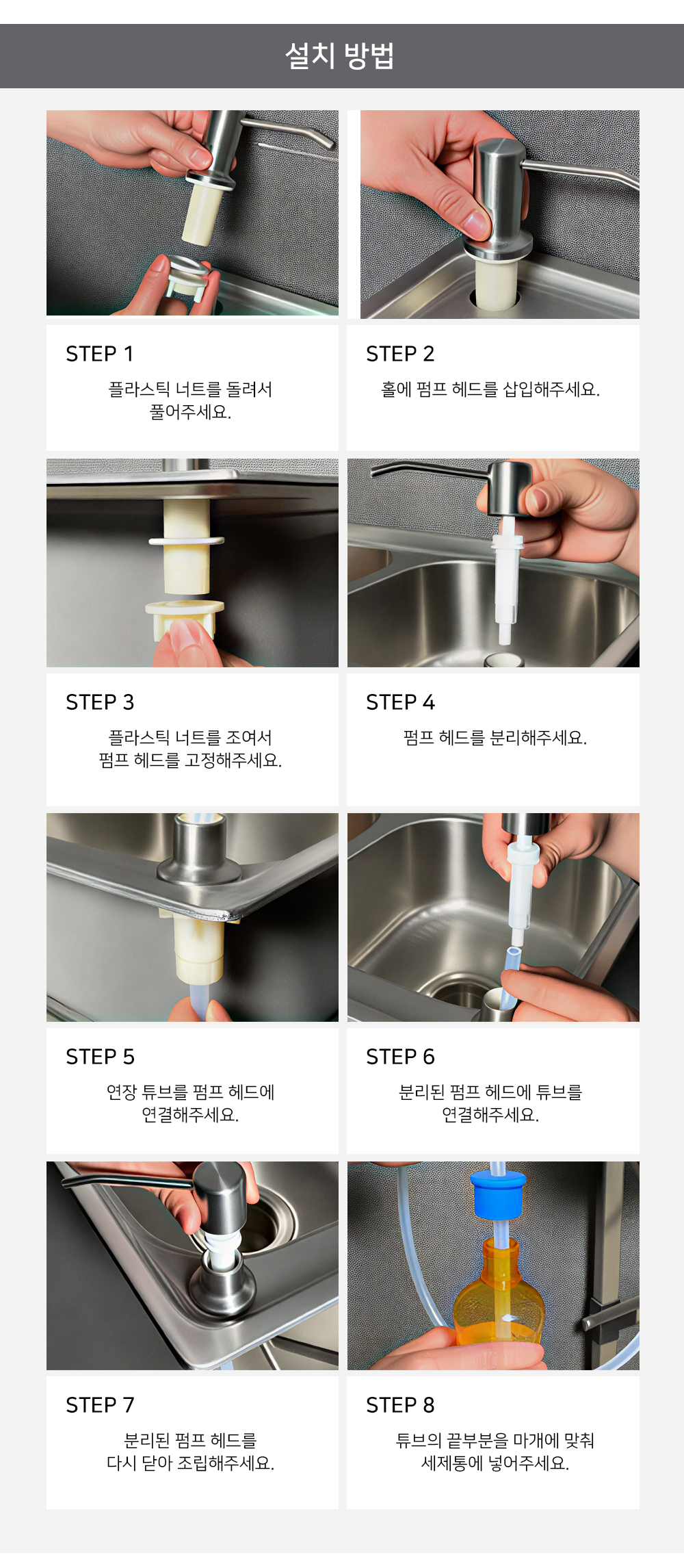 설치 방법

STEP 1

플라스틱 너트를 돌려서 풀어주세요.

STEP 2

홀에 펌프 헤드를 삽입해주세요.

STEP 3

플라스틱 너트를 조여서 펌프 헤드를 고정해주세요.

STEP 4

펌프 헤드를 분리해주세요.

STEP 5

연장 튜브를 펌프 헤드에 연결해주세요.

STEP 6

분리된 펌프 헤드에 튜브를 연결해주세요.

STEP 7

분리된 펌프 헤드를 다시 닫아 조립해주세요.

STEP 8

튜브의 끝부분을 마개에 맞춰 세제통에 넣어주세요.