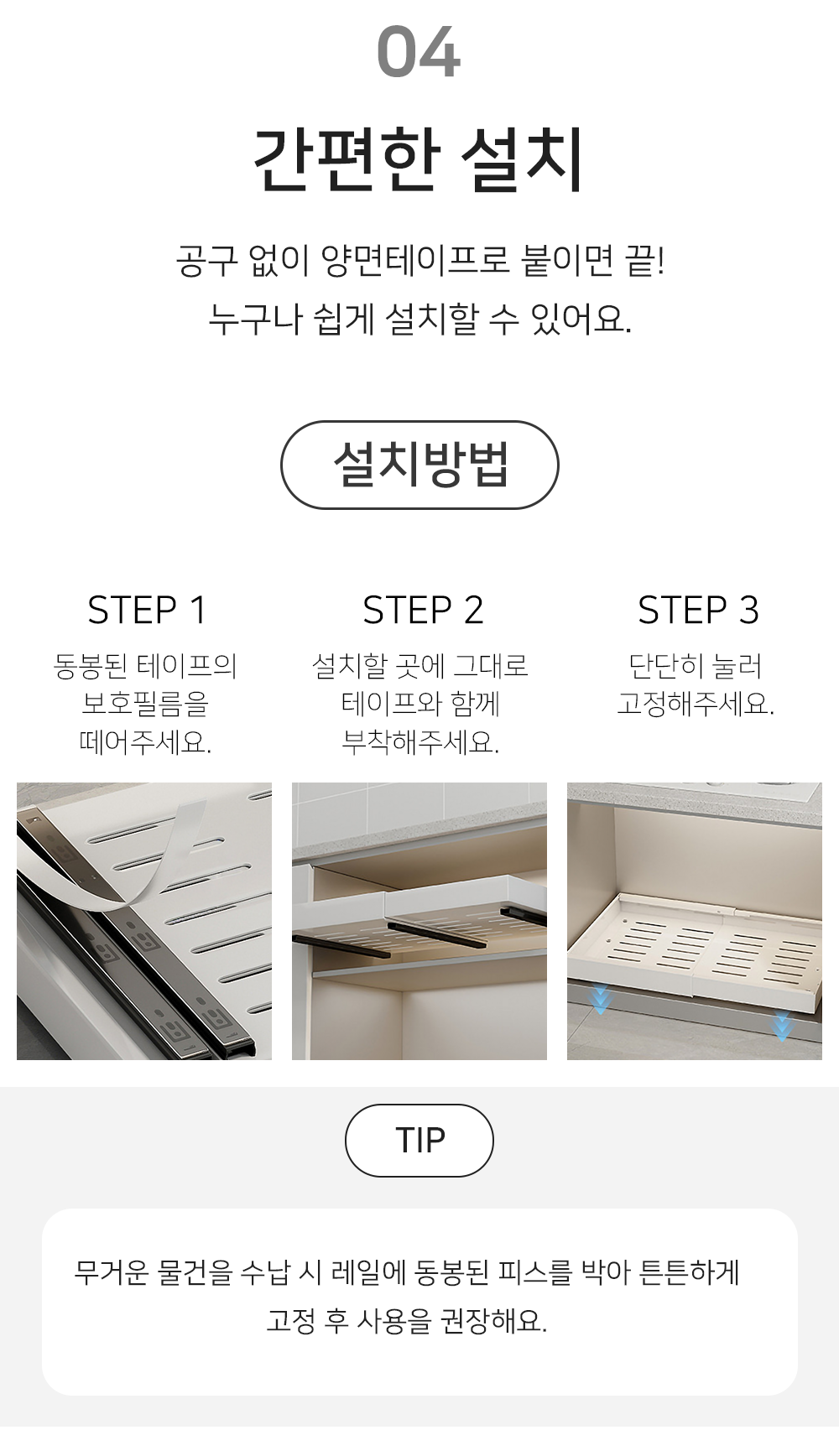 04

간편한 설치

공구 없이 양면테이프로 붙이면 끝!
누구나 쉽게 설치할 수 있어요.

설치방법

STEP 1

동봉된 테이프의 보호필름을 떼어주세요.

STEP 2

설치할 곳에 그대로 테이프와 함께 부착해주세요.

STEP 3

단단히 눌러 고정해주세요.

TIP

무거운 물건을 수납 시 레일에 동봉된 피스를 박아 튼튼하게 고정 후 사용을 권장해요.