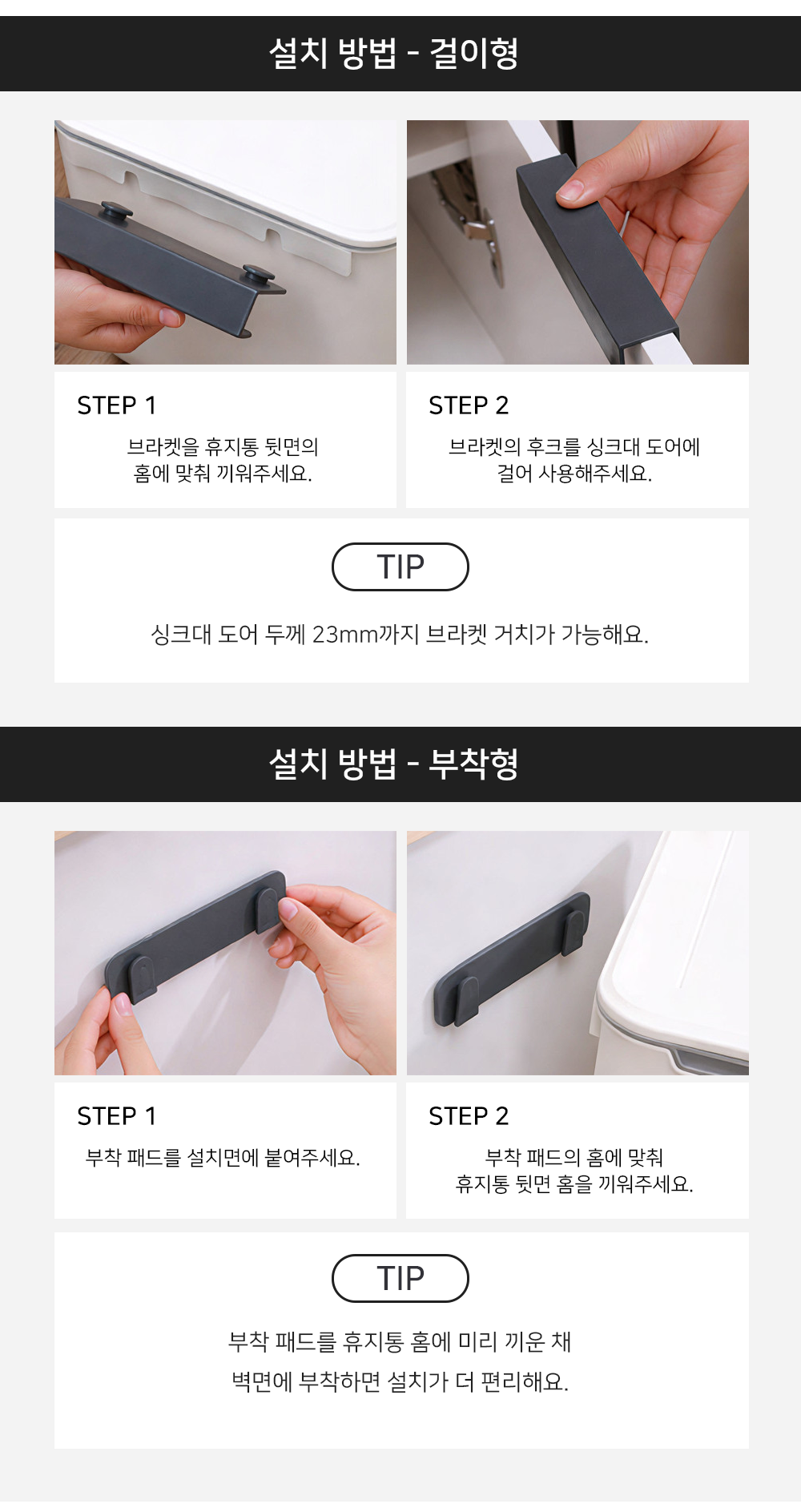 설치 방법 - 걸이형

STEP 1

브라켓을 휴지통 뒷면의 홈에 맞춰 끼워주세요.

STEP 2

브라켓의 후크를 싱크대 도어에 걸어 사용해주세요.

TIP

싱크대 도어 두께 23mm까지 브라켓 거치가 가능해요.

설치 방법 - 부착형

STEP 1

부착 패드를 설치면에 붙여주세요.

STEP 2

부착 패드의 홈에 맞춰 휴지통 뒷면 홈을 끼워주세요.

TIP

부착 패드를 휴지통 홈에 미리 끼운 채 벽면에 부착하면 설치가 더 편리해요.