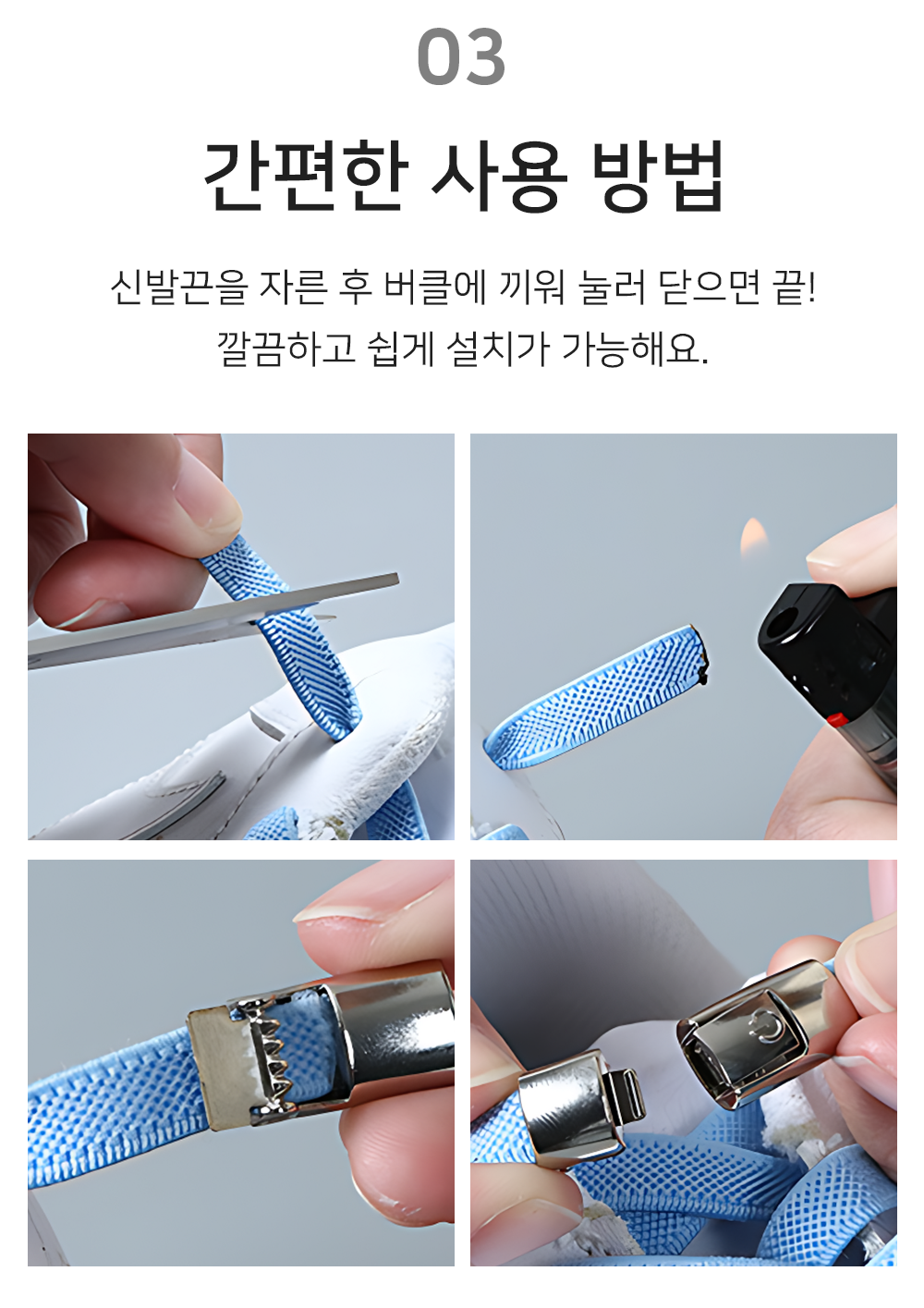 03

간편한 사용 방법

신발끈을 자른 후 버클에 끼워 눌러 닫으면 끝!
깔끔하고 쉽게 설치가 가능해요.