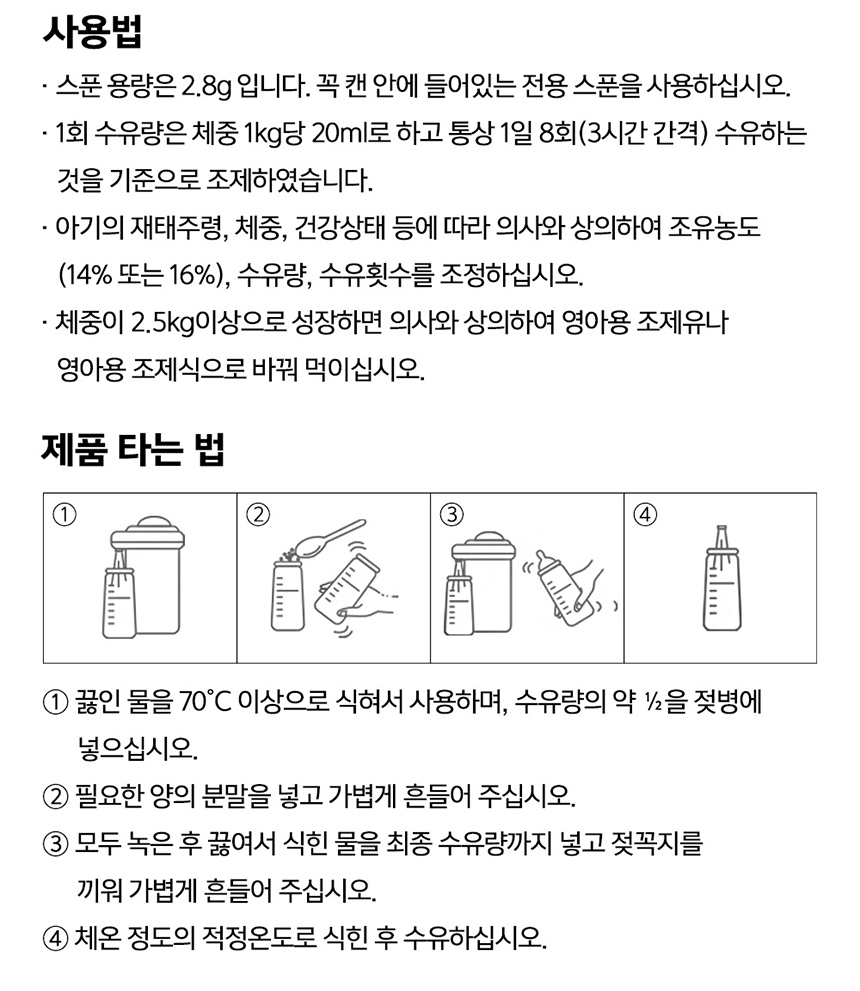 사용법

· 스푼 용량은 2.8g 입니다. 꼭 캔 안에 들어있는 전용 스푼을 사용하십시오.

· 1회 수유량은 체중 1kg당 20ml로 하고 통상 1일 8회(3시간 간격) 수유하는 것을 기준으로 조제하였습니다.

· 아기의 재태주령, 체중, 건강상태 등에 따라 의사와 상의하여 조유농도 (14% 또는 16%), 수유량, 수유횟수를 조정하십시오.

· 체중이 2.5kg이상으로 성장하면 의사와 상의하여 영아용 조제유나 영아용 조제식으로 바꿔 먹이십시오.

제품 타는 법

① ② ③ ④

① 끓인 물을 70˚C 이상으로 식혀서 사용하며, 수유량의 약 ½을 젖병에 넣으십시오.

② 필요한 양의 분말을 넣고 가볍게 흔들어 주십시오.

③ 모두 녹은 후 끓여서 식힌 물을 최종 수유량까지 넣고 젖꼭지를 끼워 가볍게 흔들어 주십시오.

④ 체온 정도의 적정온도로 식힌 후 수유하십시오.